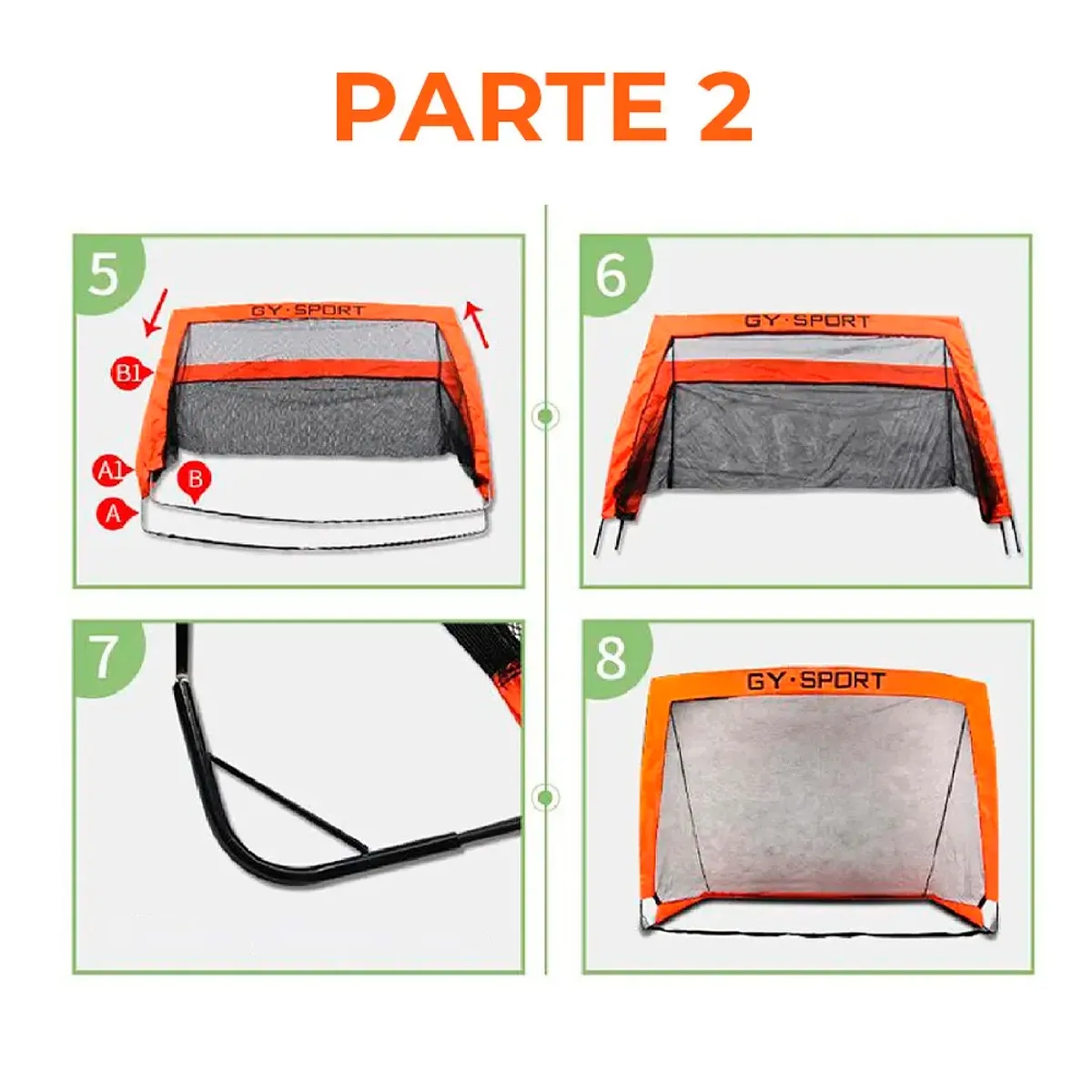 PARTE 2

5

GY·SPORT

B1

A1

B

A

6

GY·SPORT

7

8

GY·SPORT