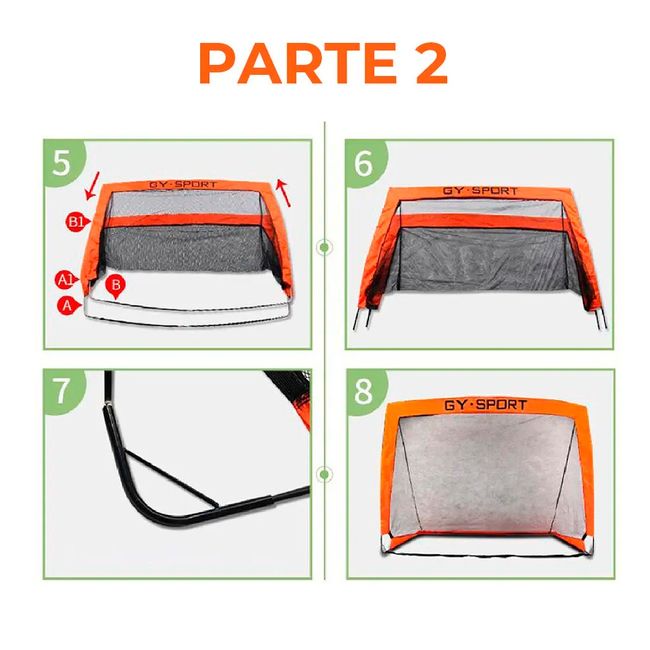 PARTE 2

5

GY·SPORT

B1

A1

B

A

6

GY·SPORT

7

8

GY·SPORT