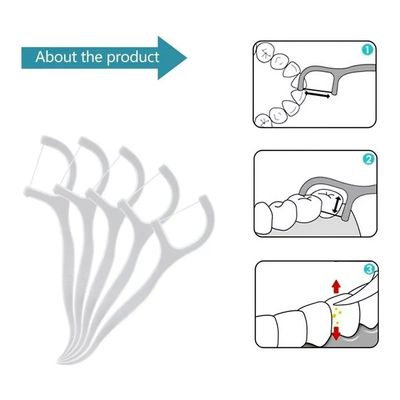 About the product

1

2

3