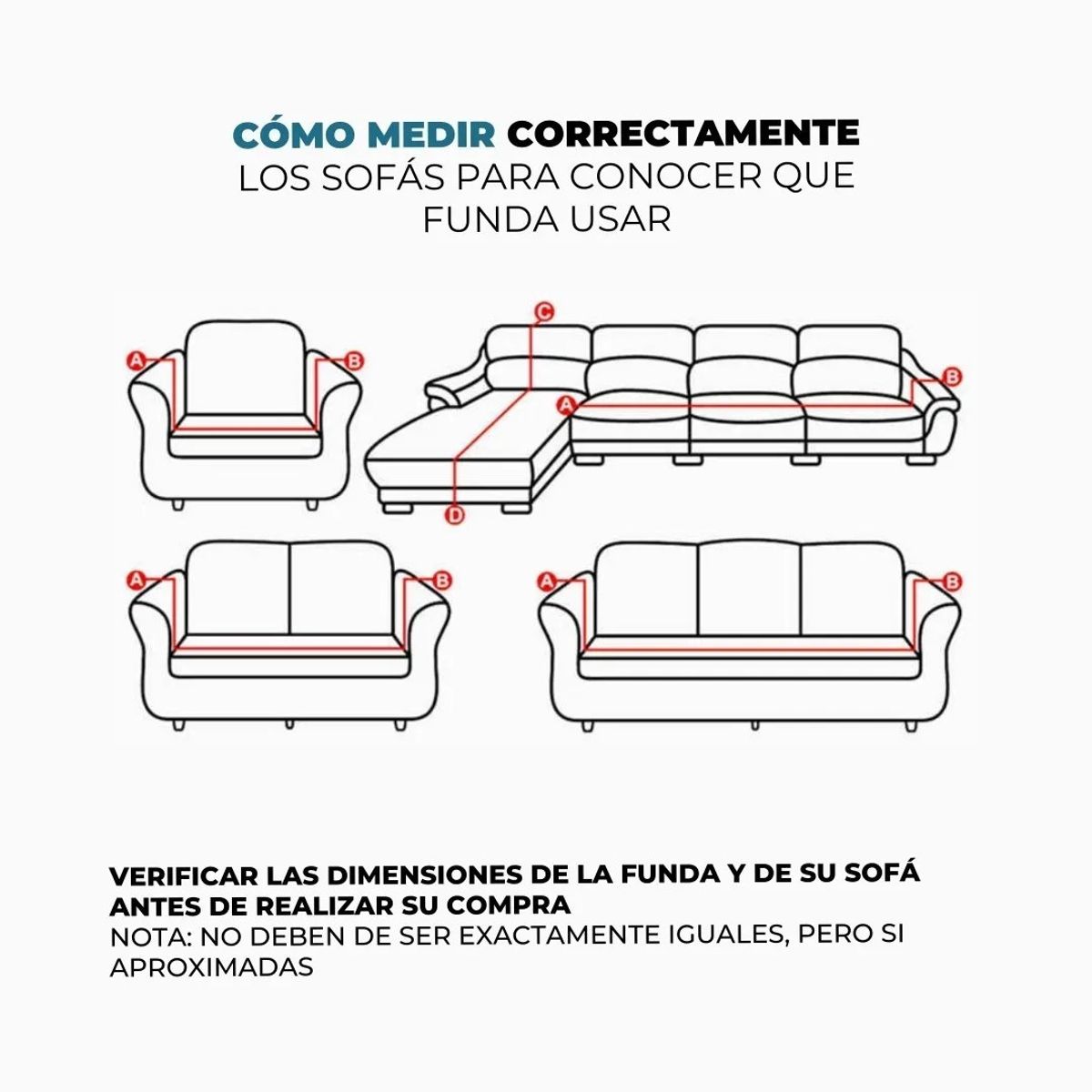 CÓMO MEDIR CORRECTAMENTE LOS SOFÁS PARA CONOCER QUE FUNDA USAR

A B

C A B D

A B

A B

VERIFICAR LAS DIMENSIONES DE LA FUNDA Y DE SU SOFÁ ANTES DE REALIZAR SU COMPRA
NOTA: NO DEBEN DE SER EXACTAMENTE IGUALES, PERO SI APROXIMADAS