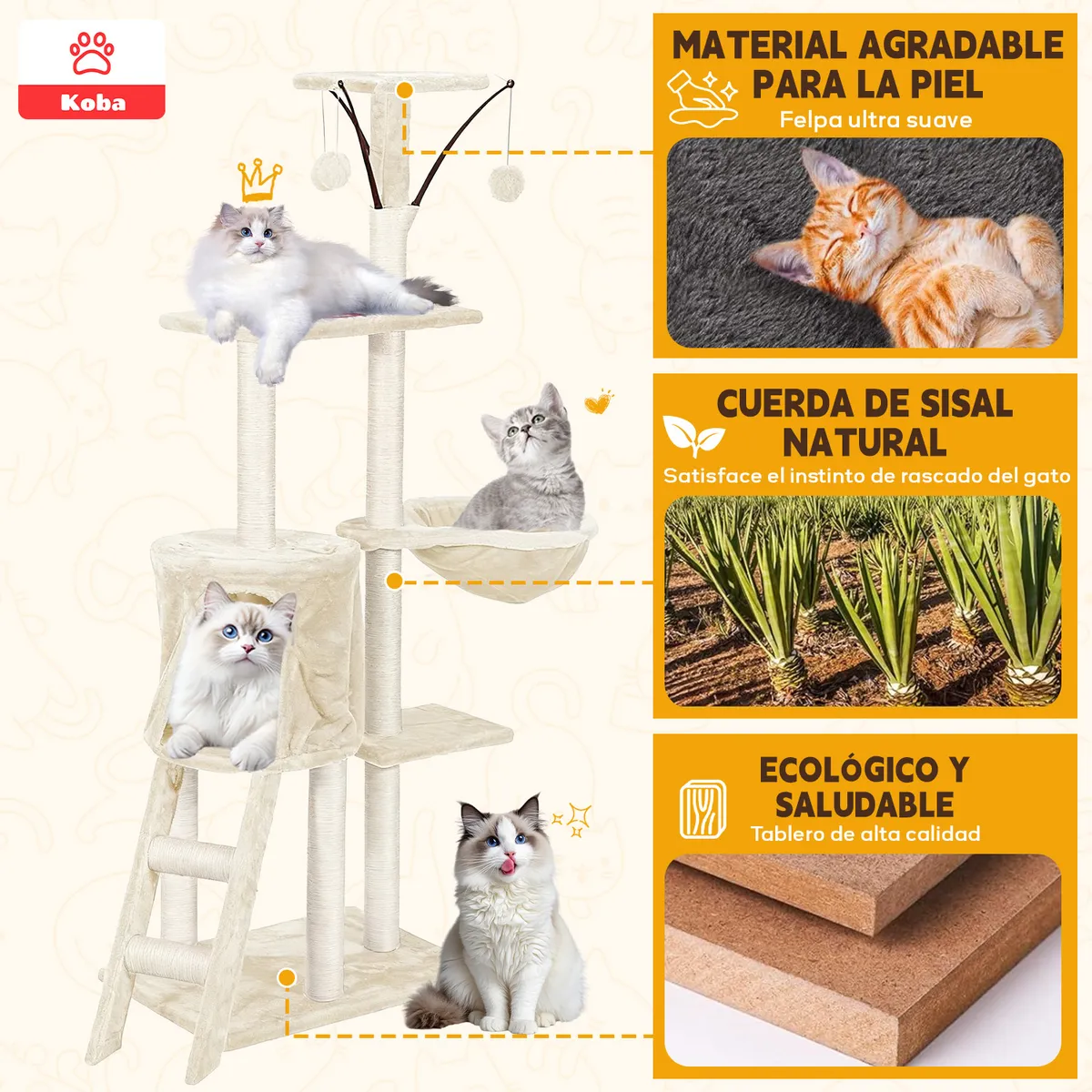 Koba

MATERIAL AGRADABLE PARA LA PIEL
Felpa ultra suave

CUERDA DE SISAL NATURAL
Satisface el instinto de rascado del gato

ECOLÓGICO Y SALUDABLE
Tablero de alta calidad