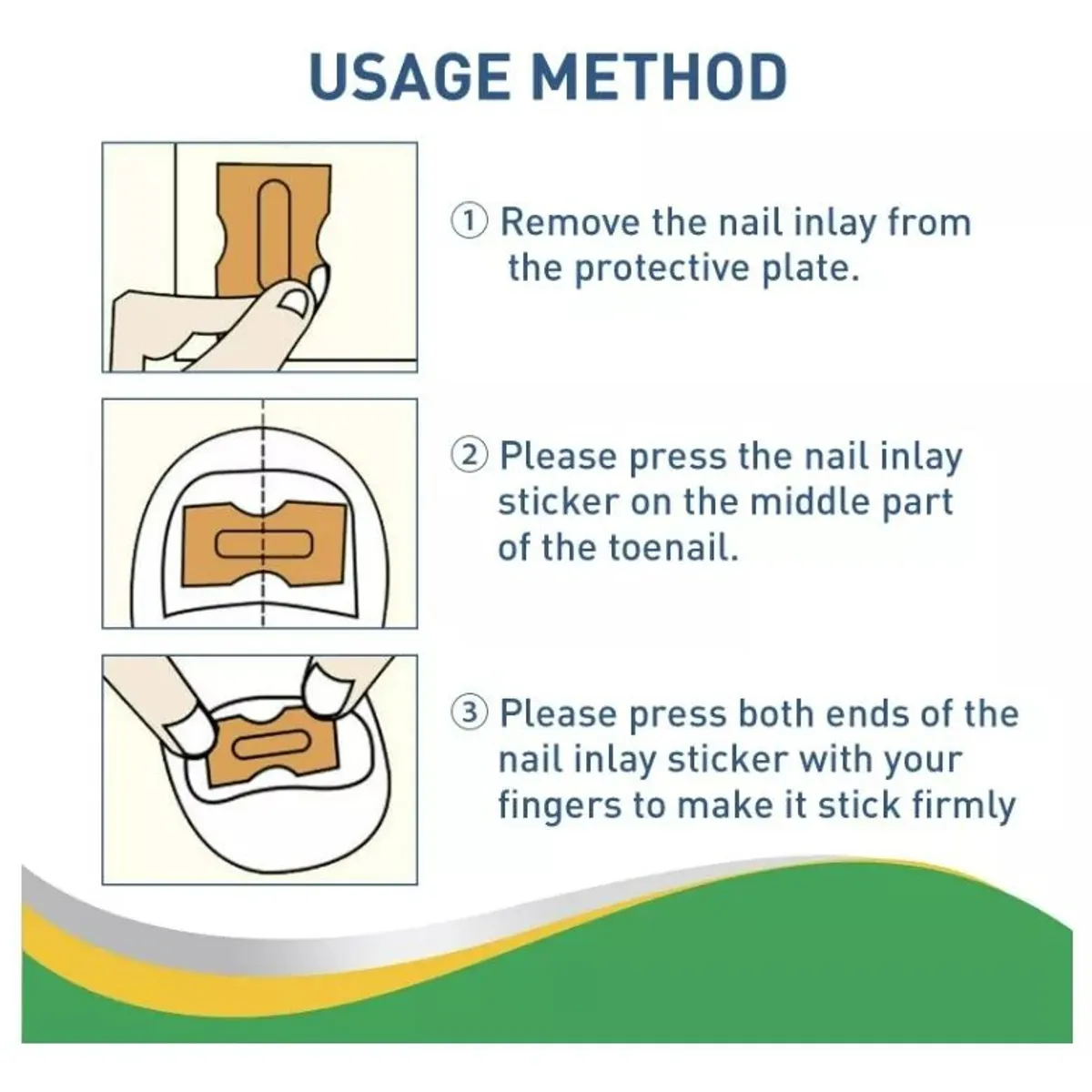 USAGE METHOD

① Remove the nail inlay from the protective plate.

② Please press the nail inlay sticker on the middle part of the toenail.

③ Please press both ends of the nail inlay sticker with your fingers to make it stick firmly