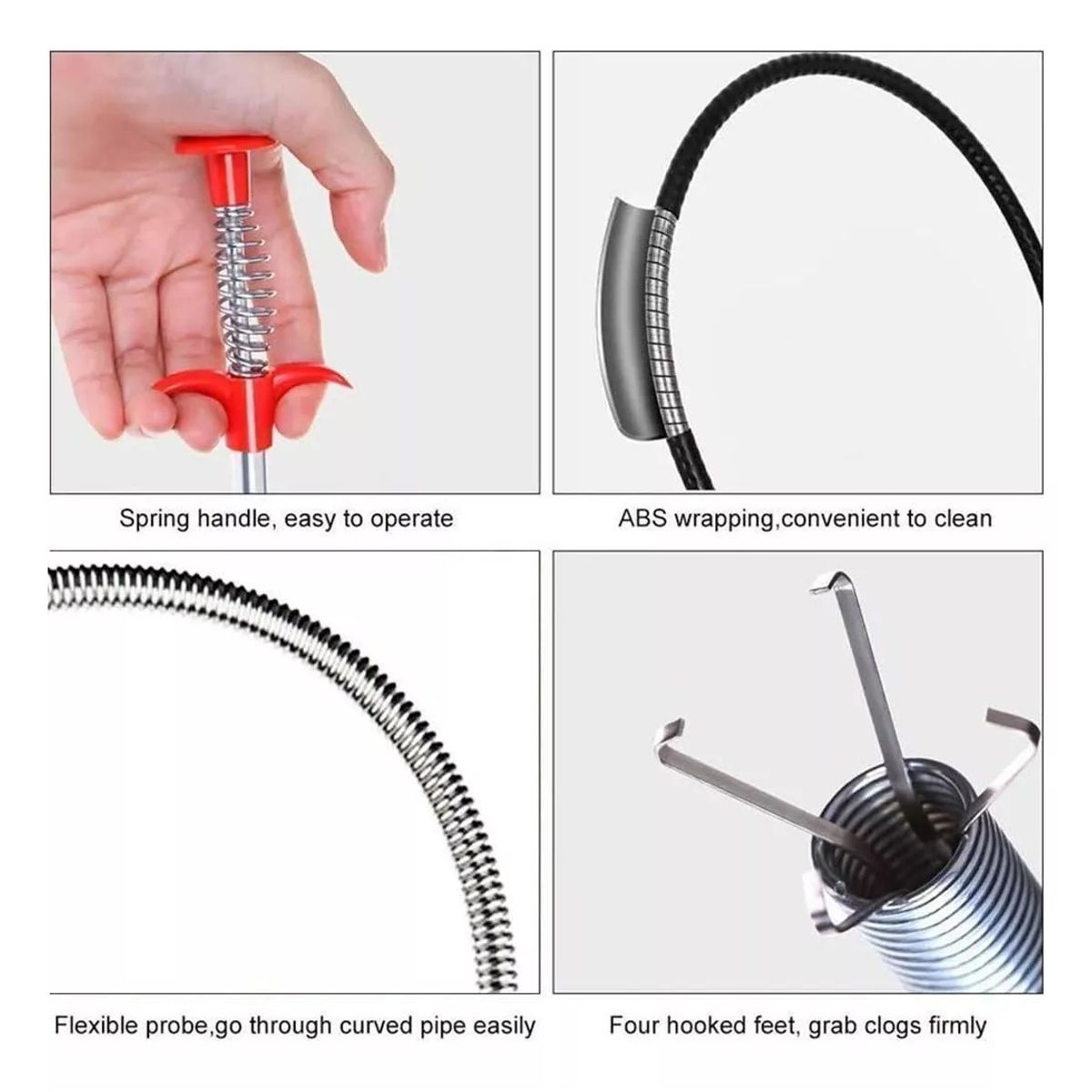 Spring handle, easy to operate

ABS wrapping,convenient to clean

Flexible probe,go through curved pipe easily

Four hooked feet, grab clogs firmly