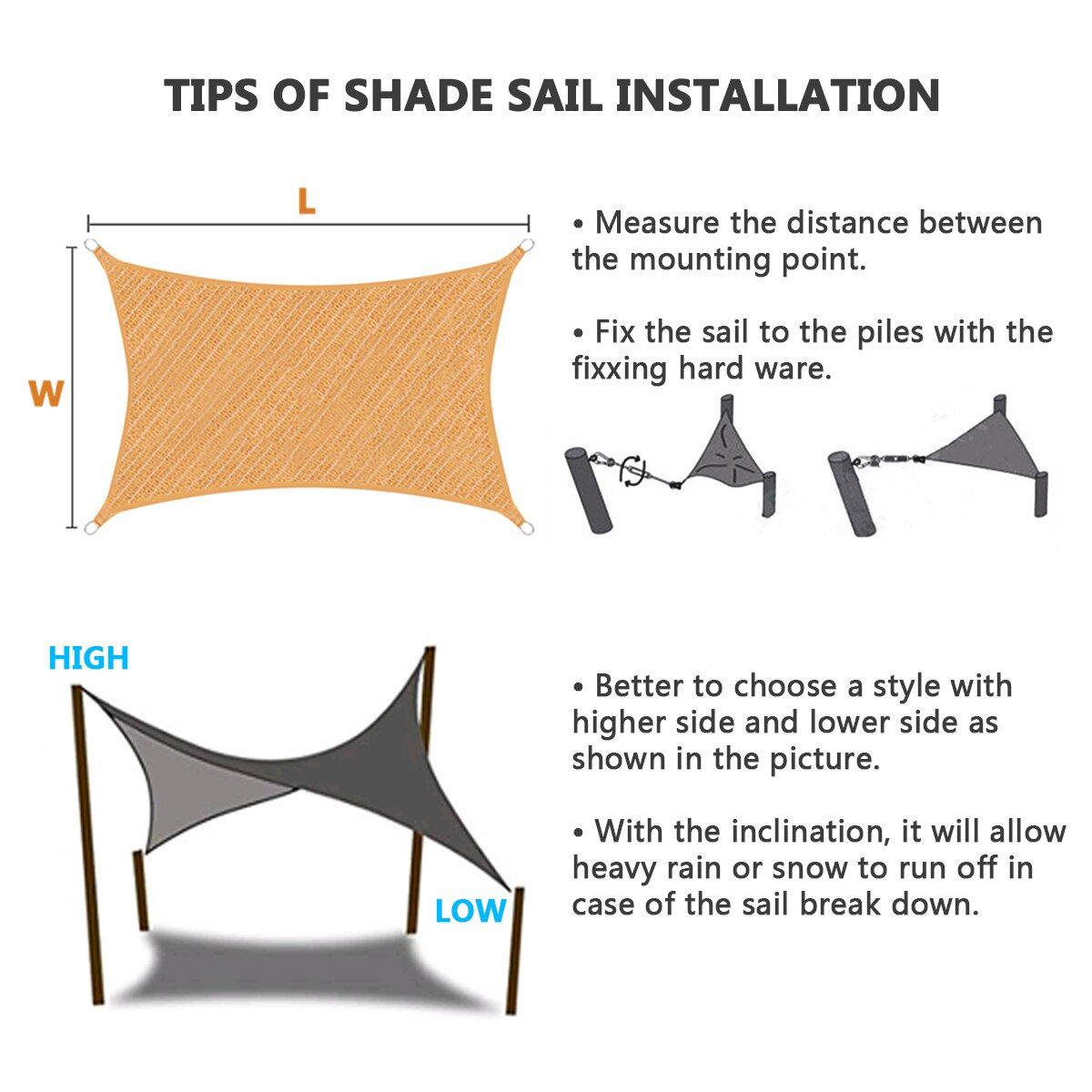 TIPS OF SHADE SAIL INSTALLATION

L

W

• Measure the distance between the mounting point.

• Fix the sail to the piles with the fixxing hard ware.

HIGH

LOW

• Better to choose a style with higher side and lower side as shown in the picture.

• With the inclination, it will allow heavy rain or snow to run off in case of the sail break down.