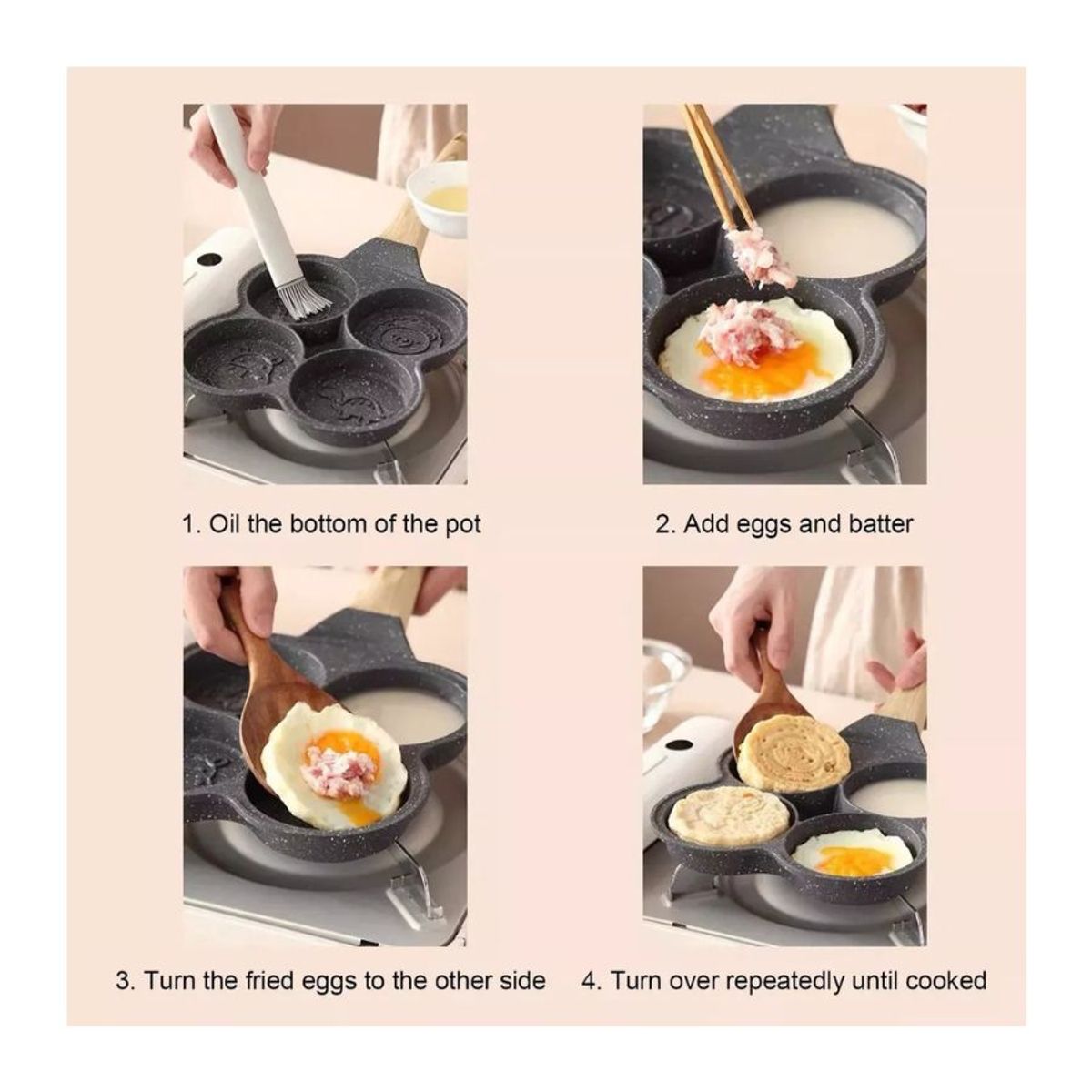 1. Oil the bottom of the pot

2. Add eggs and batter

3. Turn the fried eggs to the other side

4. Turn over repeatedly until cooked