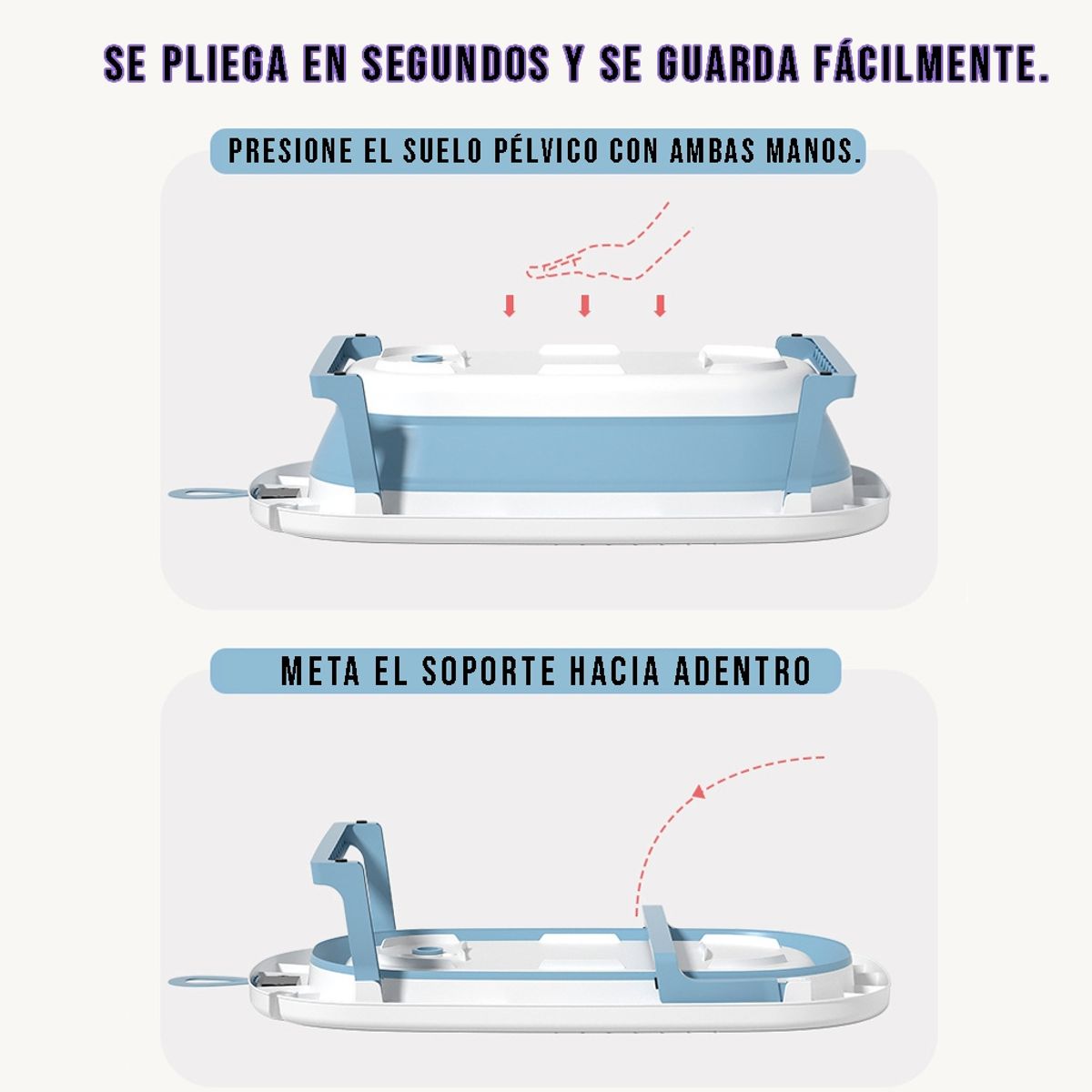 SE PLIEGA EN SEGUNDOS Y SE GUARDA FÁCILMENTE.

PRESIONE EL SUELO PÉLVICO CON AMBAS MANOS.

META EL SOPORTE HACIA ADENTRO