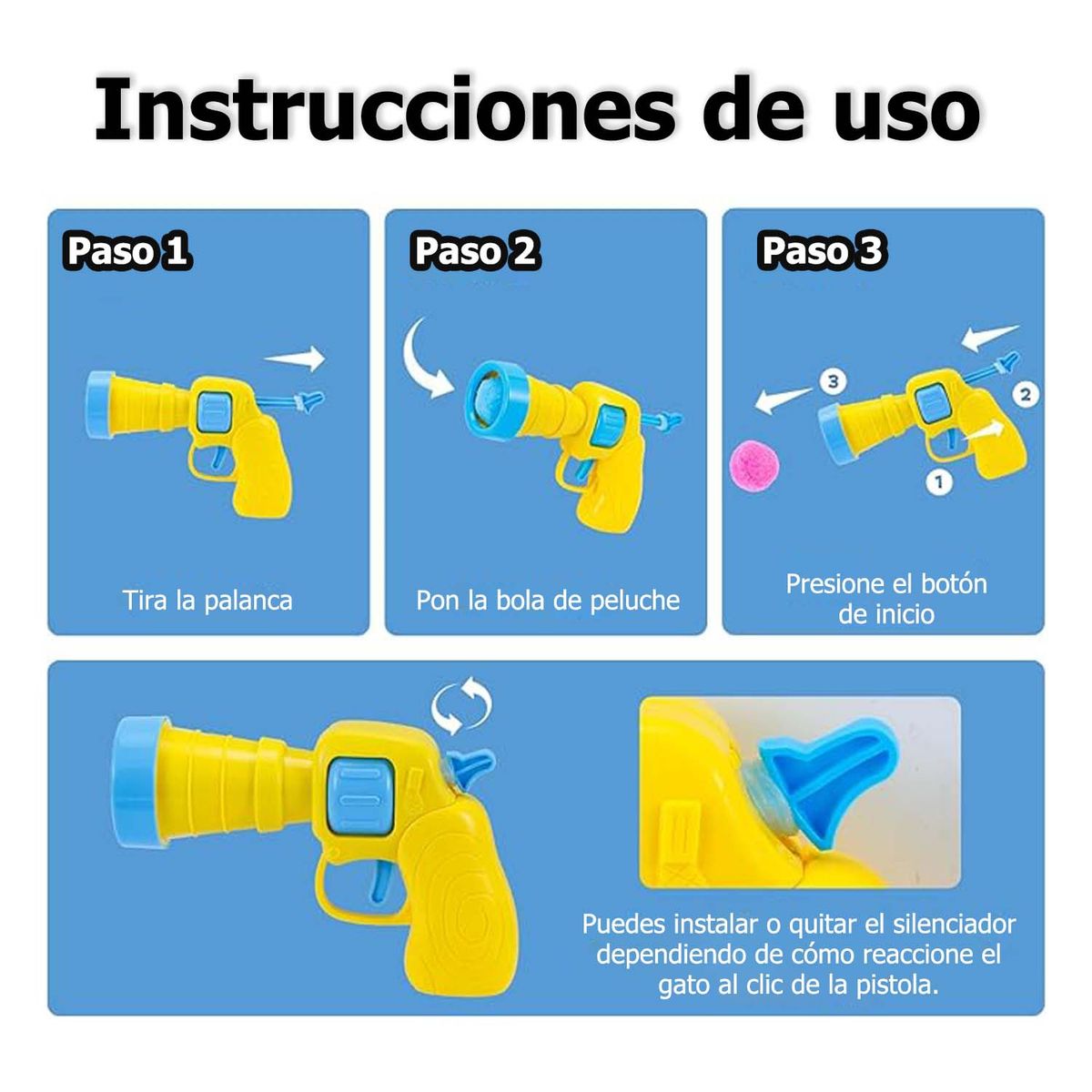 Instrucciones de uso

Paso 1

Tira la palanca

Paso 2

Pon la bola de peluche

Paso 3

3

2

1

Presione el botón de inicio

Puedes instalar o quitar el silenciador dependiendo de cómo reaccione el gato al clic de la pistola.