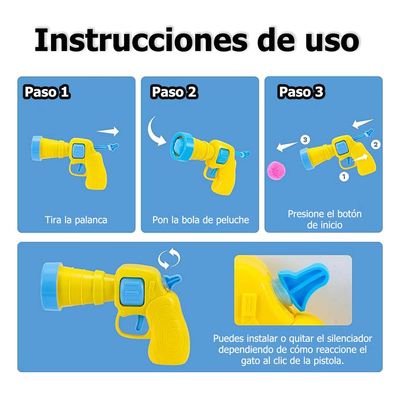 Instrucciones de uso

Paso 1

Tira la palanca

Paso 2

Pon la bola de peluche

Paso 3

3

2

1

Presione el botón de inicio

Puedes instalar o quitar el silenciador dependiendo de cómo reaccione el gato al clic de la pistola.