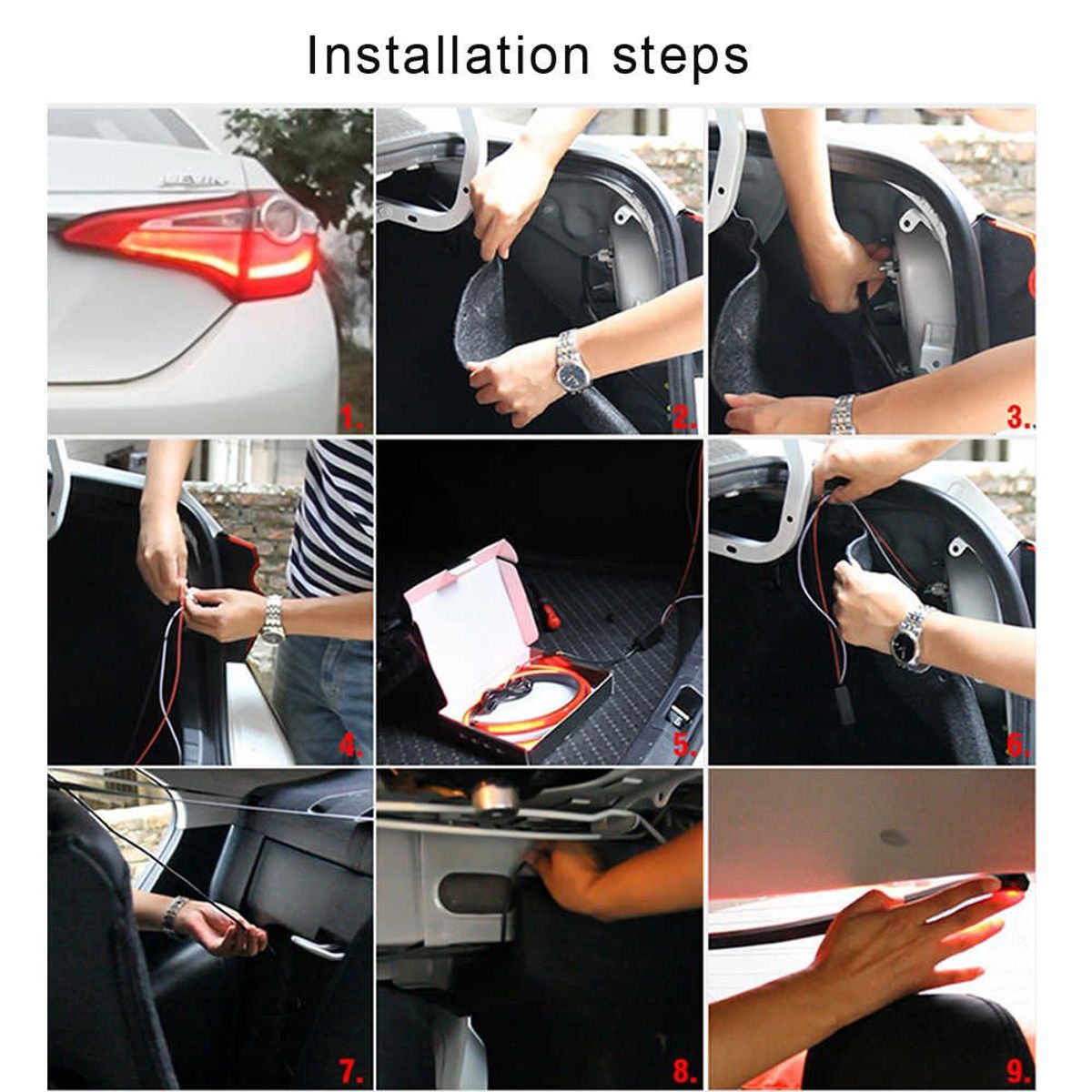 Installation steps

LEVIN

1.

2.

3.

4.

5.

6.

7.

8.

9.