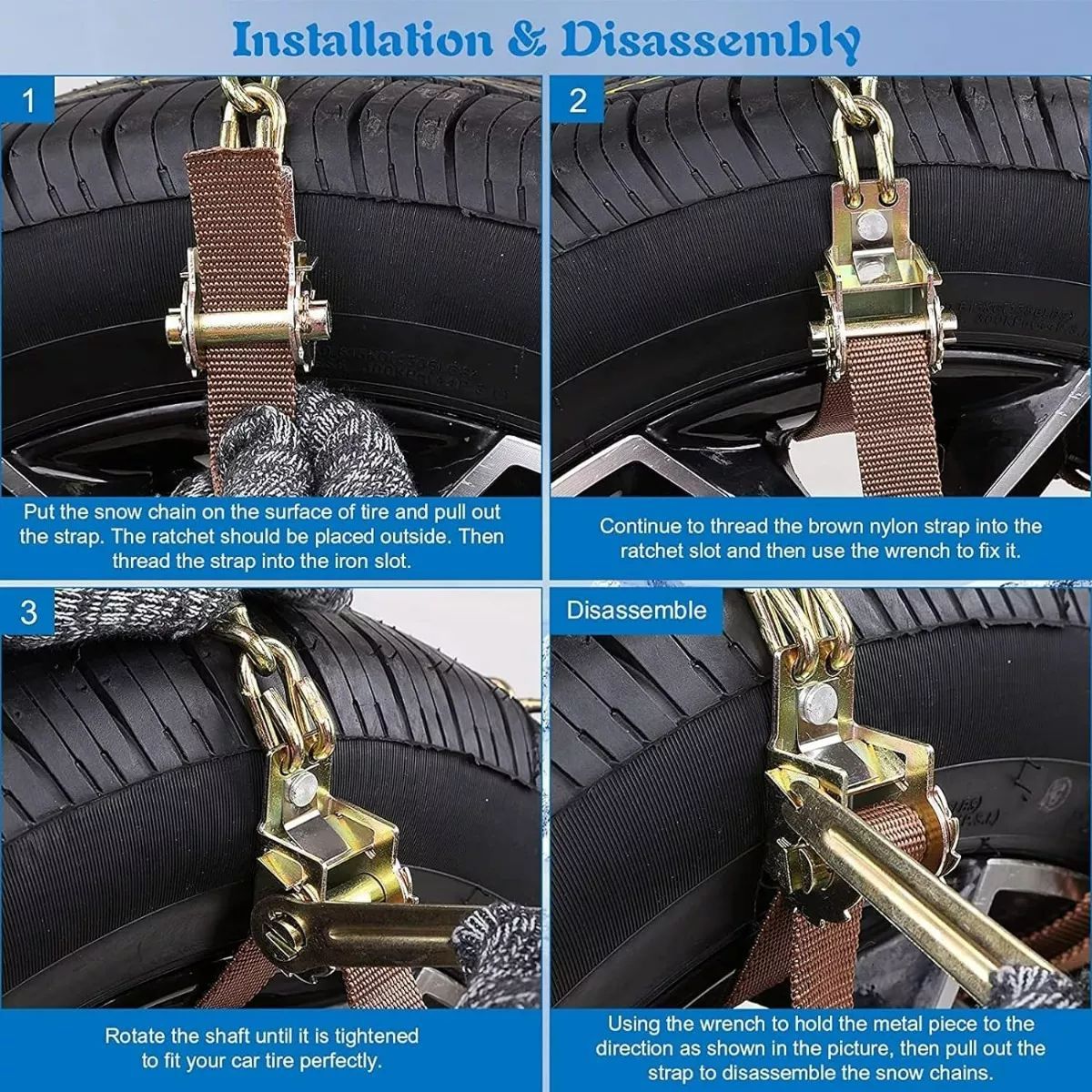 Installation & Disassembly

1

Put the snow chain on the surface of tire and pull out the strap. The ratchet should be placed outside. Then thread the strap into the iron slot.

2

Continue to thread the brown nylon strap into the ratchet slot and then use the wrench to fix it.

3

Rotate the shaft until it is tightened to fit your car tire perfectly.

Disassemble

Using the wrench to hold the metal piece to the direction as shown in the picture, then pull out the strap to disassemble the snow chains.