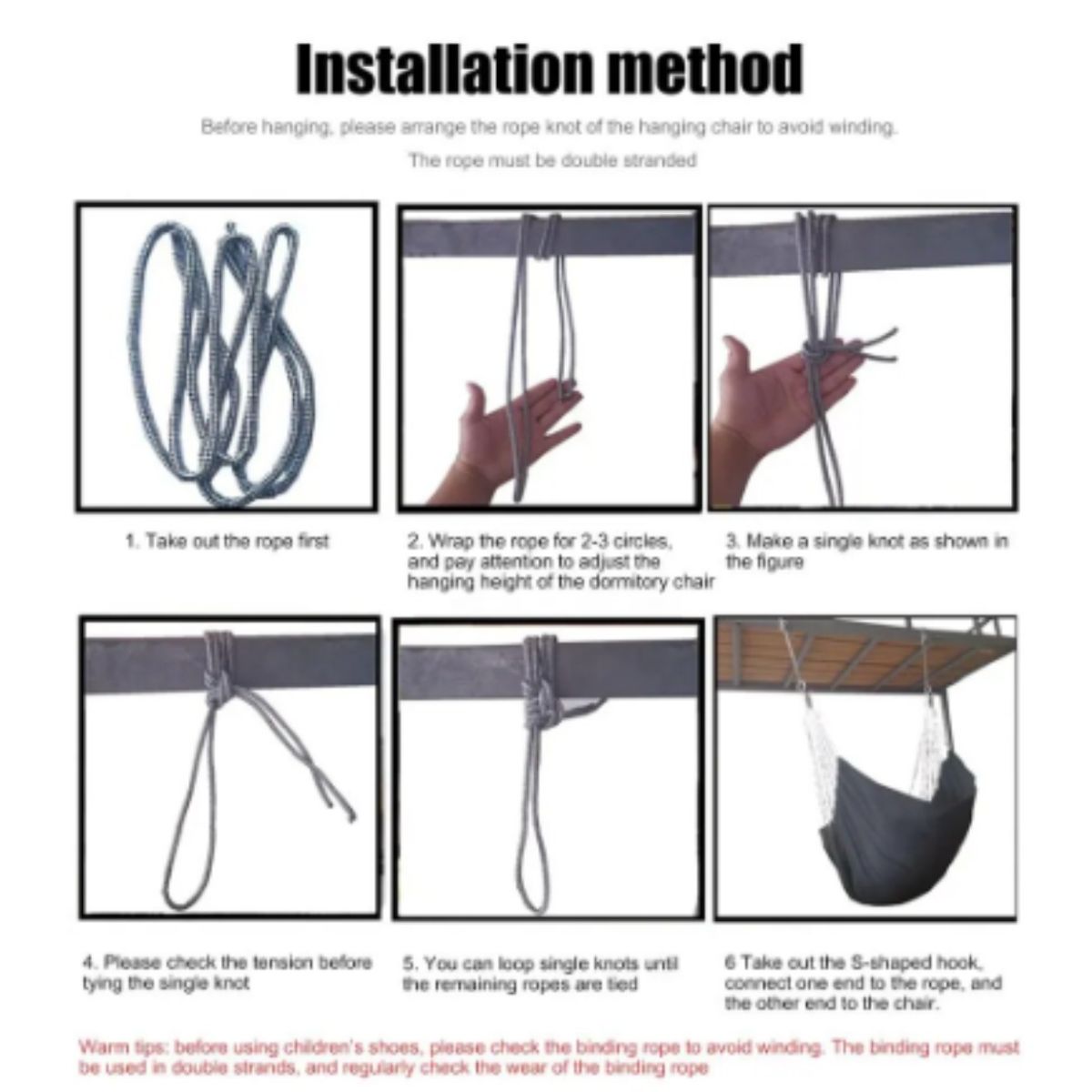 Installation method

Before hanging, please arrange the rope knot of the hanging chair to avoid winding.

The rope must be double stranded

1. Take out the rope first

2. Wrap the rope for 2-3 circles, and pay attention to adjust the hanging height of the dormitory chair

3. Make a single knot as shown in the figure

4. Please check the tension before tying the single knot

5. You can loop single knots until the remaining ropes are tied

6 Take out the S-shaped hook, connect one end to the rope, and the other end to the chair.

Warm tips: before using children's shoes, please check the binding rope to avoid winding. The binding rope must be used in double strands, and regularly check the wear of the binding rope