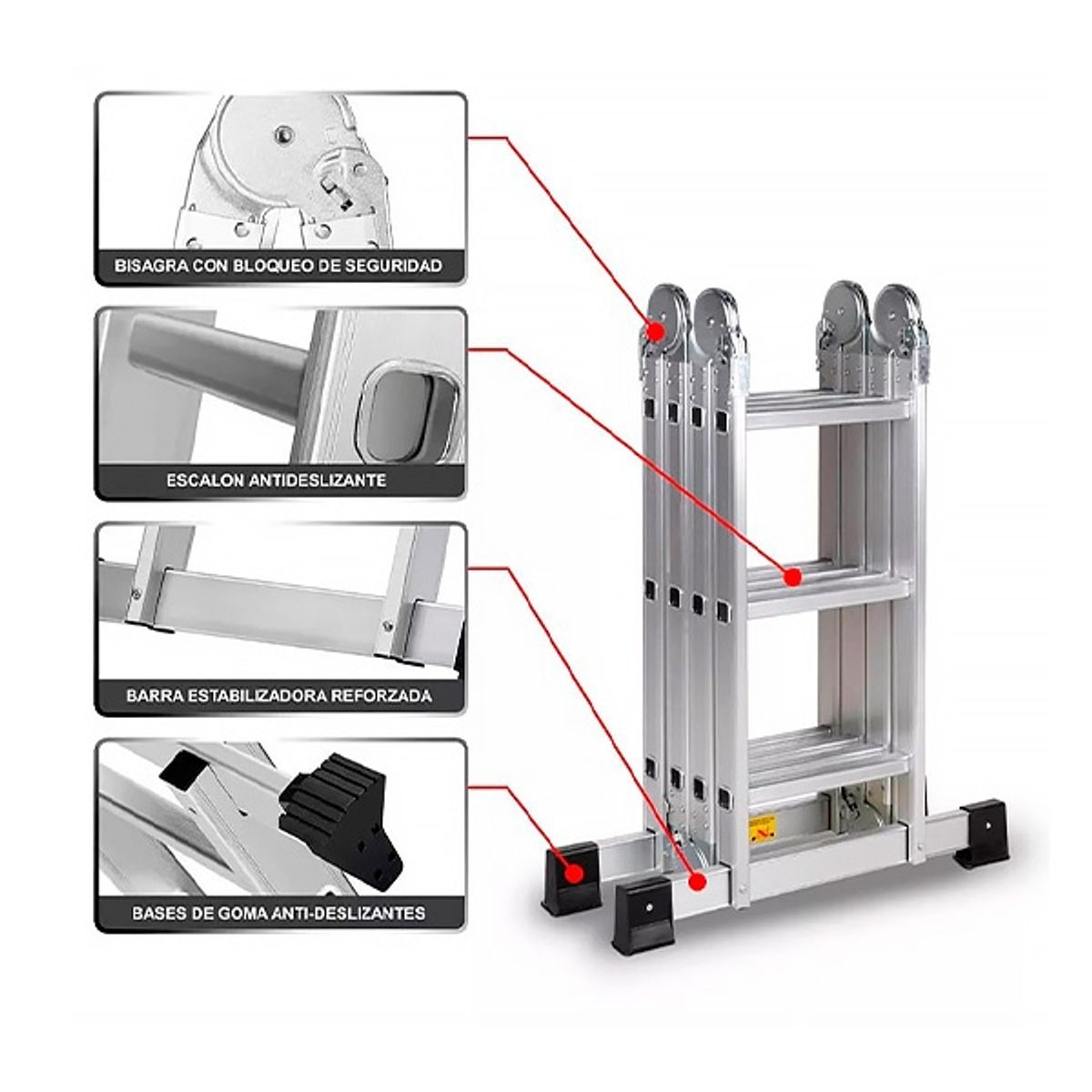 BISAGRA CON BLOQUEO DE SEGURIDAD

ESCALON ANTIDESLIZANTE

BARRA ESTABILIZADORA REFORZADA

BASES DE GOMA ANTI-DESLIZANTES