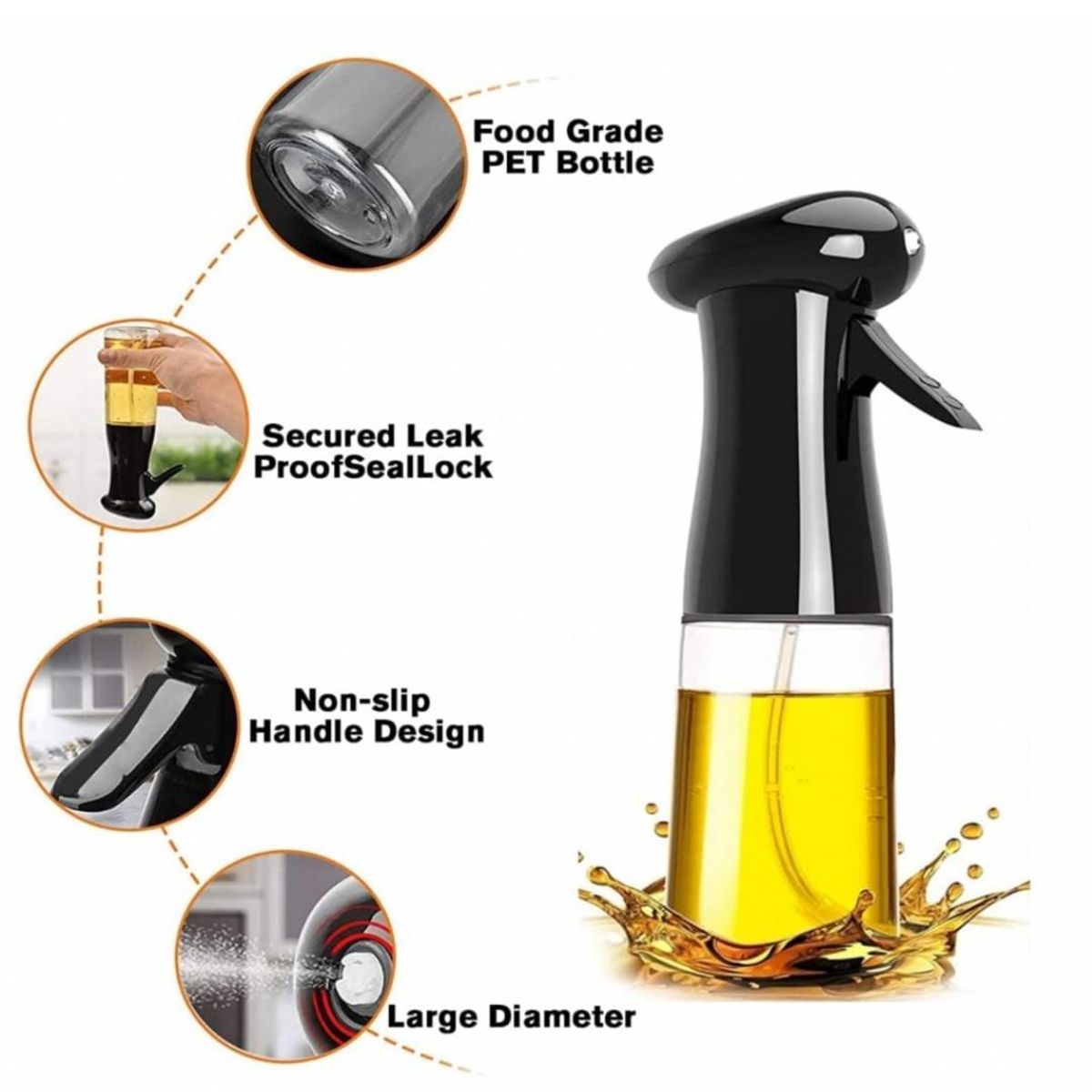 Food Grade
PET Bottle

Secured Leak
ProofSealLock

Non-slip
Handle Design

Large Diameter