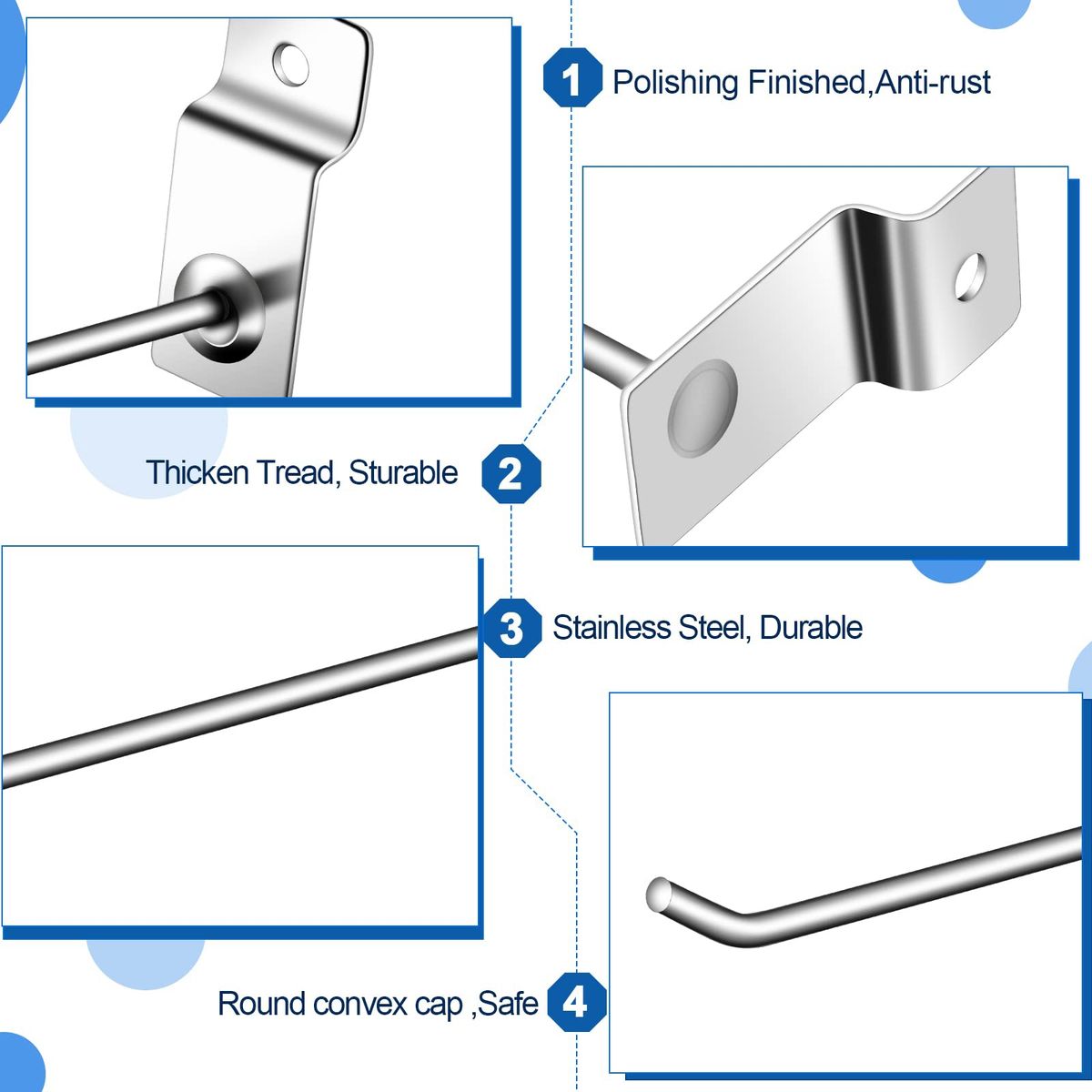 1 Polishing Finished,Anti-rust

Thicken Tread, Sturable 2

3 Stainless Steel, Durable

Round convex cap ,Safe 4