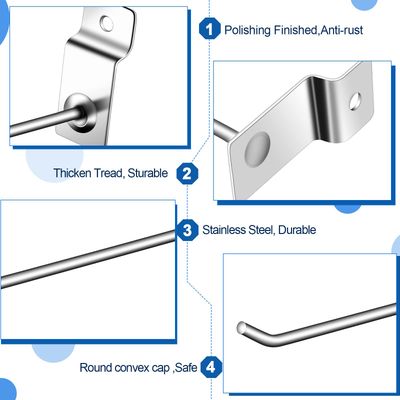 1 Polishing Finished,Anti-rust

Thicken Tread, Sturable 2

3 Stainless Steel, Durable

Round convex cap ,Safe 4