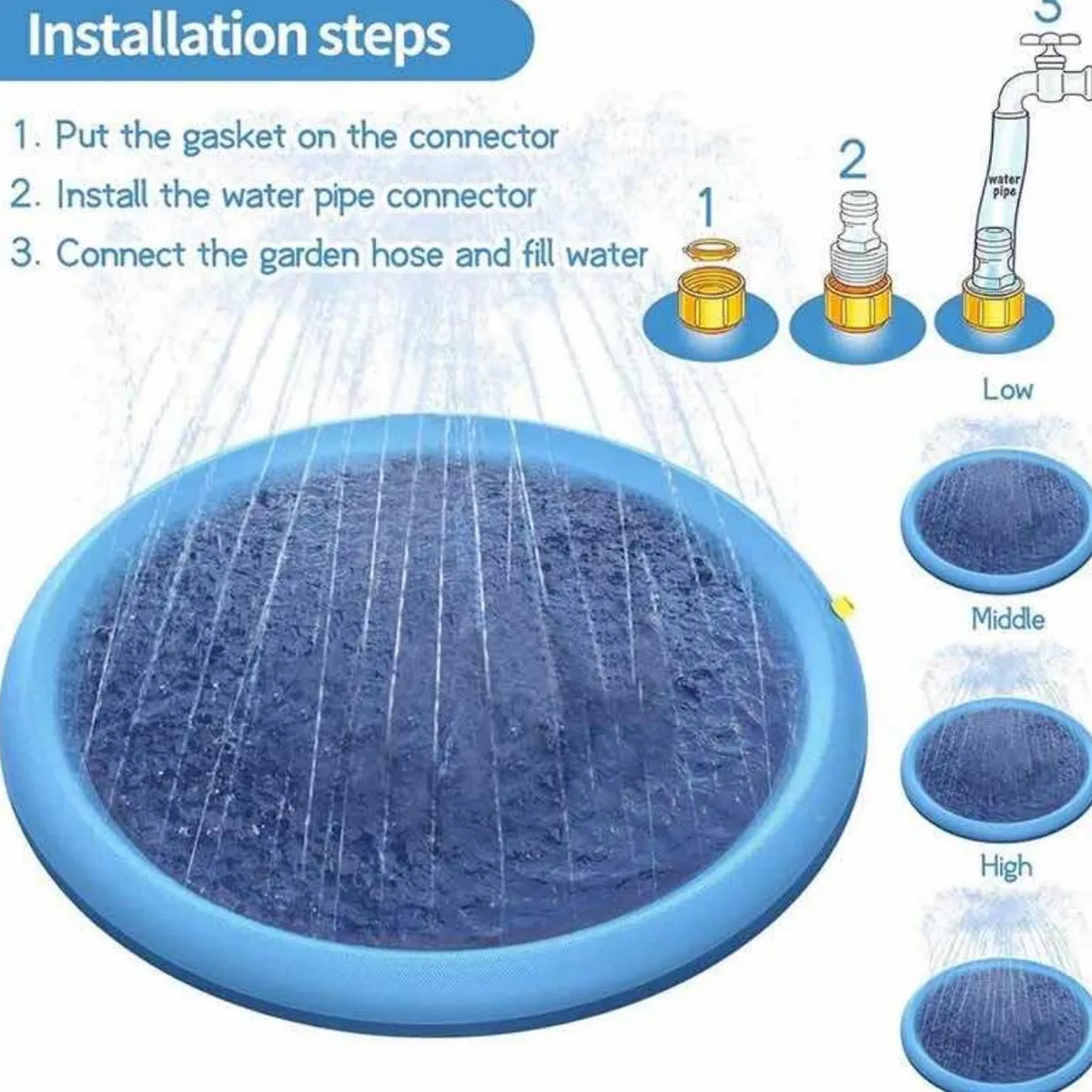 Installation steps

1. Put the gasket on the connector
2. Install the water pipe connector
3. Connect the garden hose and fill water

1
2
3
water pipe

Low
Middle
High