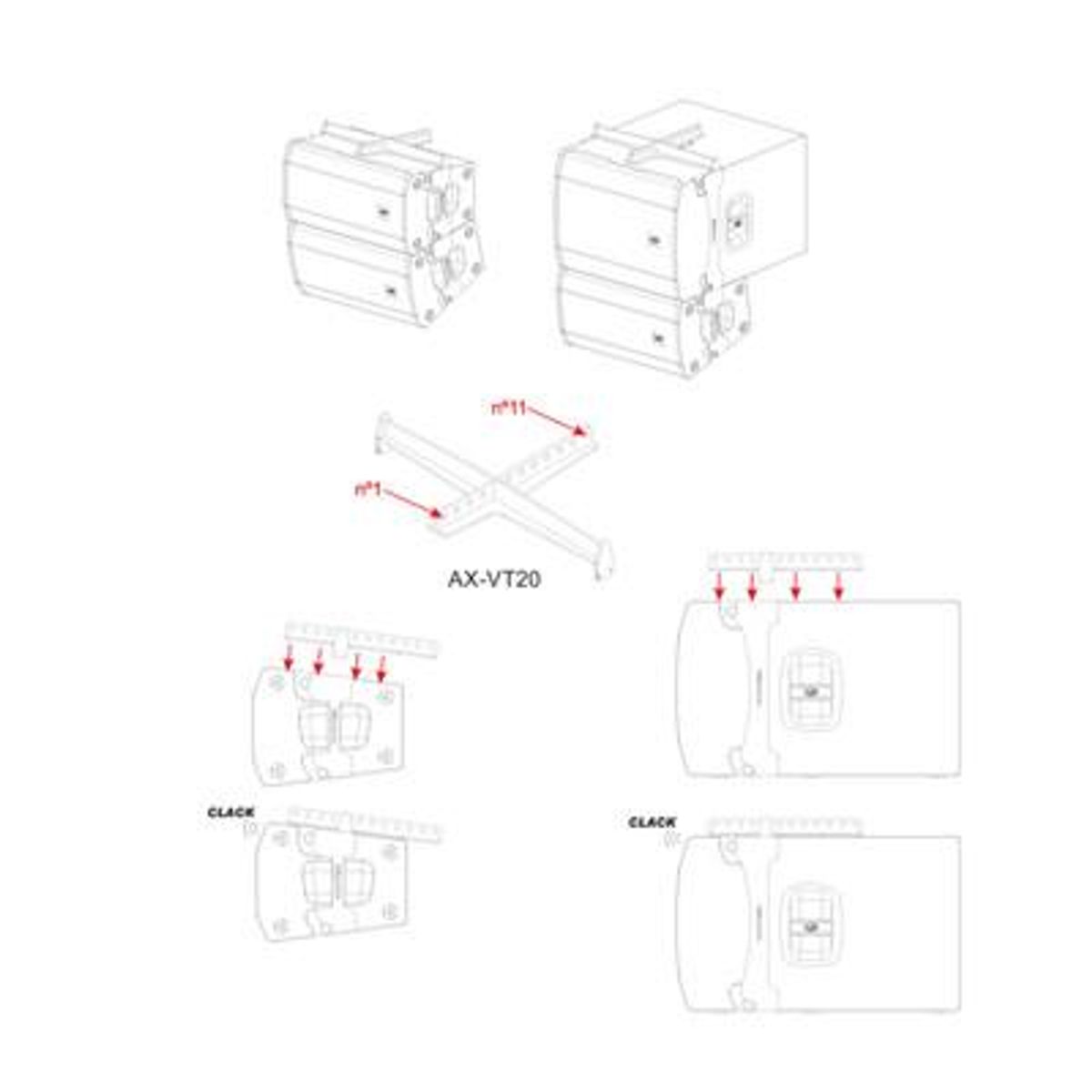 nº11

nº1

AX-VT20

CLACK

CLACK