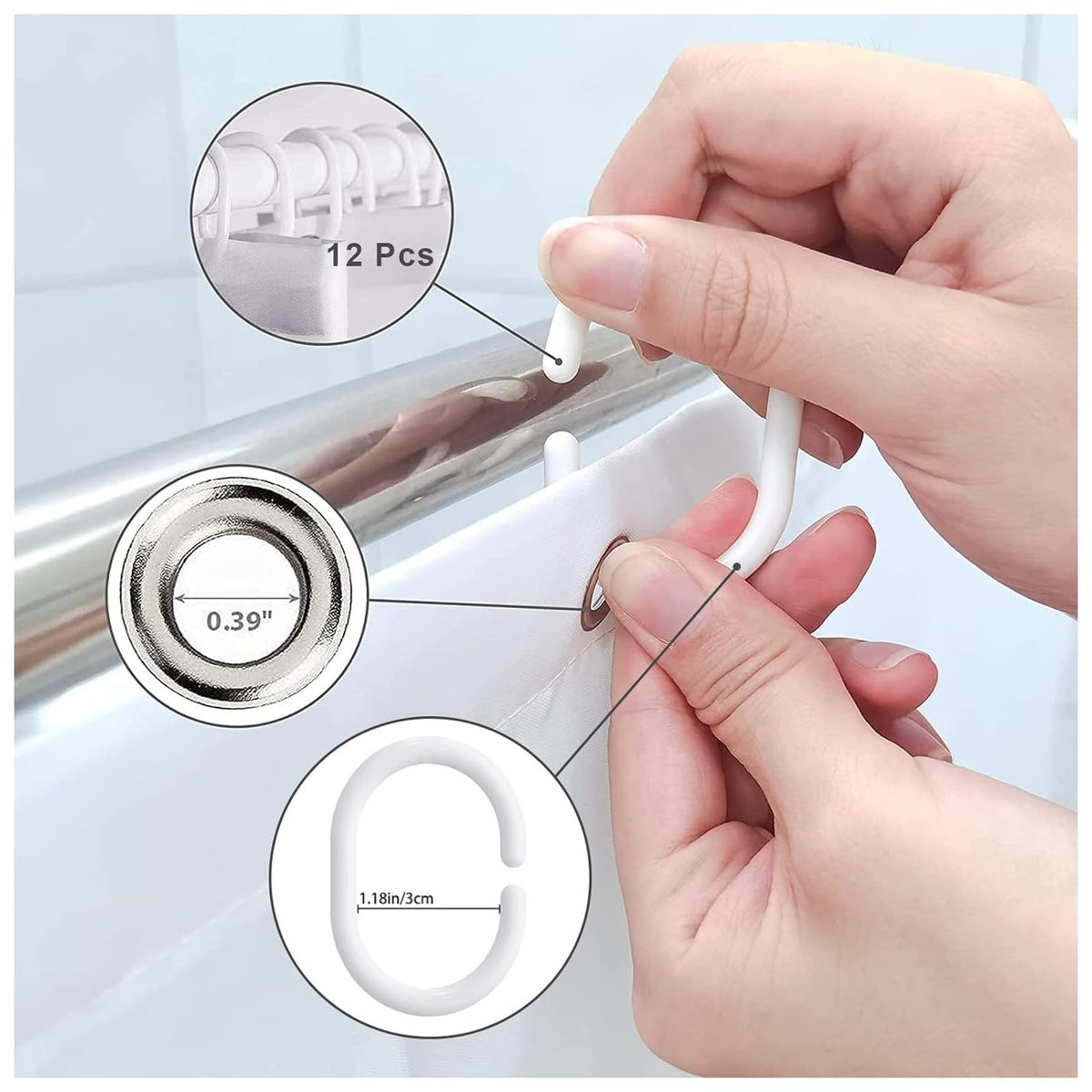 12 Pcs

0.39"

1.18in/3cm