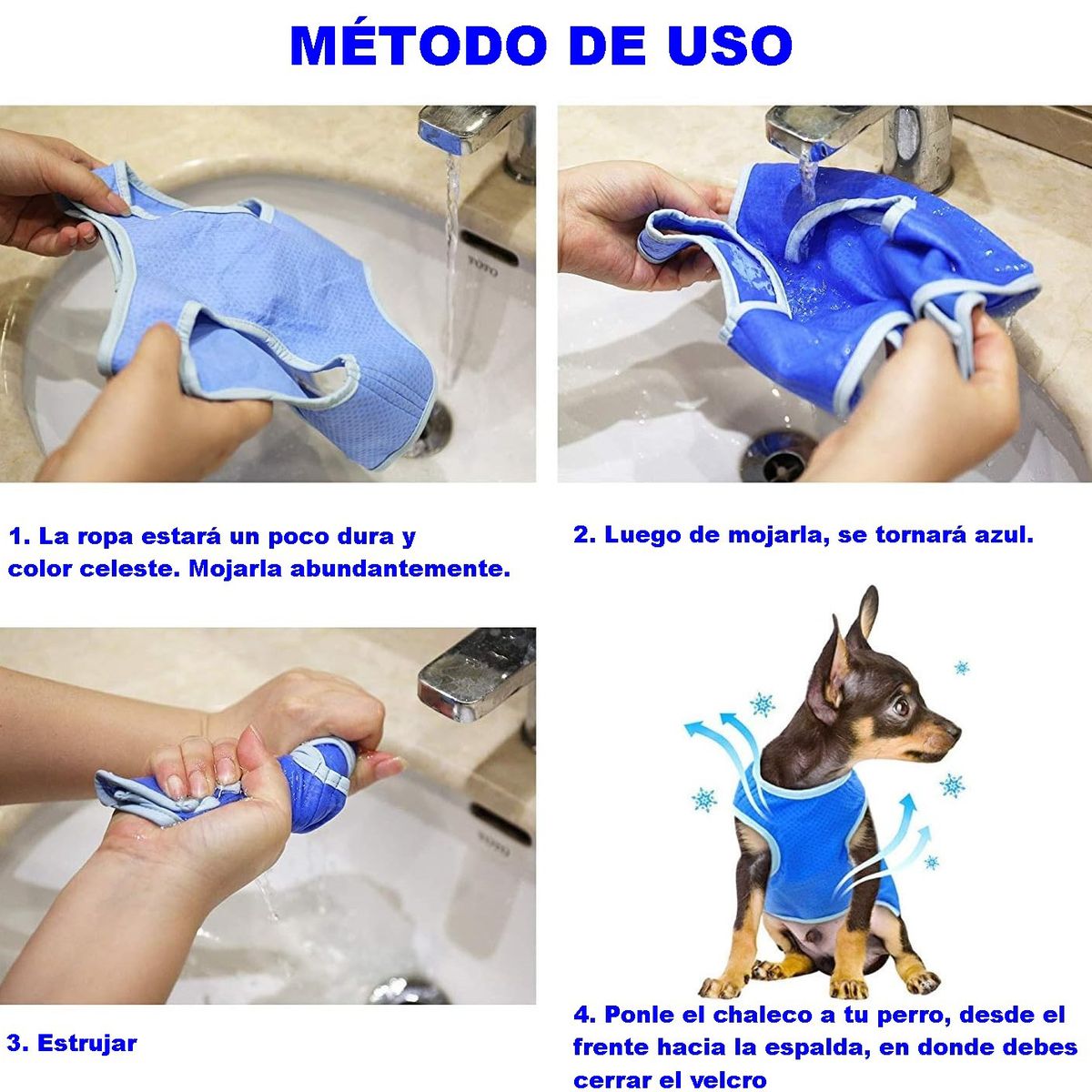 MÉTODO DE USO

TOTO

1. La ropa estará un poco dura y color celeste. Mojarla abundantemente.

2. Luego de mojarla, se tornará azul.

TOTO

3. Estrujar

4. Ponle el chaleco a tu perro, desde el frente hacia la espalda, en donde debes cerrar el velcro