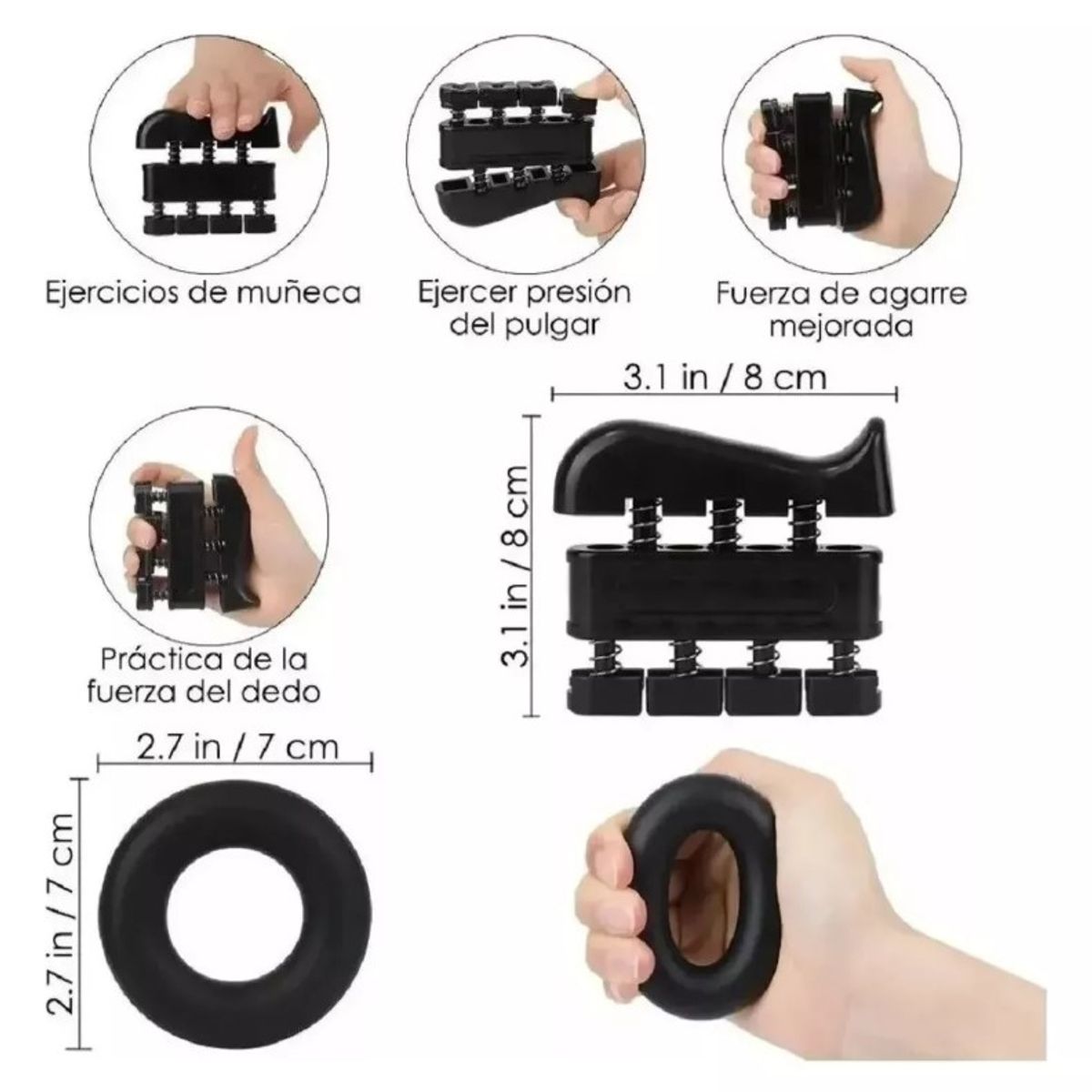 Ejercicios de muñeca

Ejercer presión del pulgar

Fuerza de agarre mejorada

3.1 in / 8 cm

3.1 in / 8 cm

Práctica de la fuerza del dedo

2.7 in / 7 cm

2.7 in / 7 cm