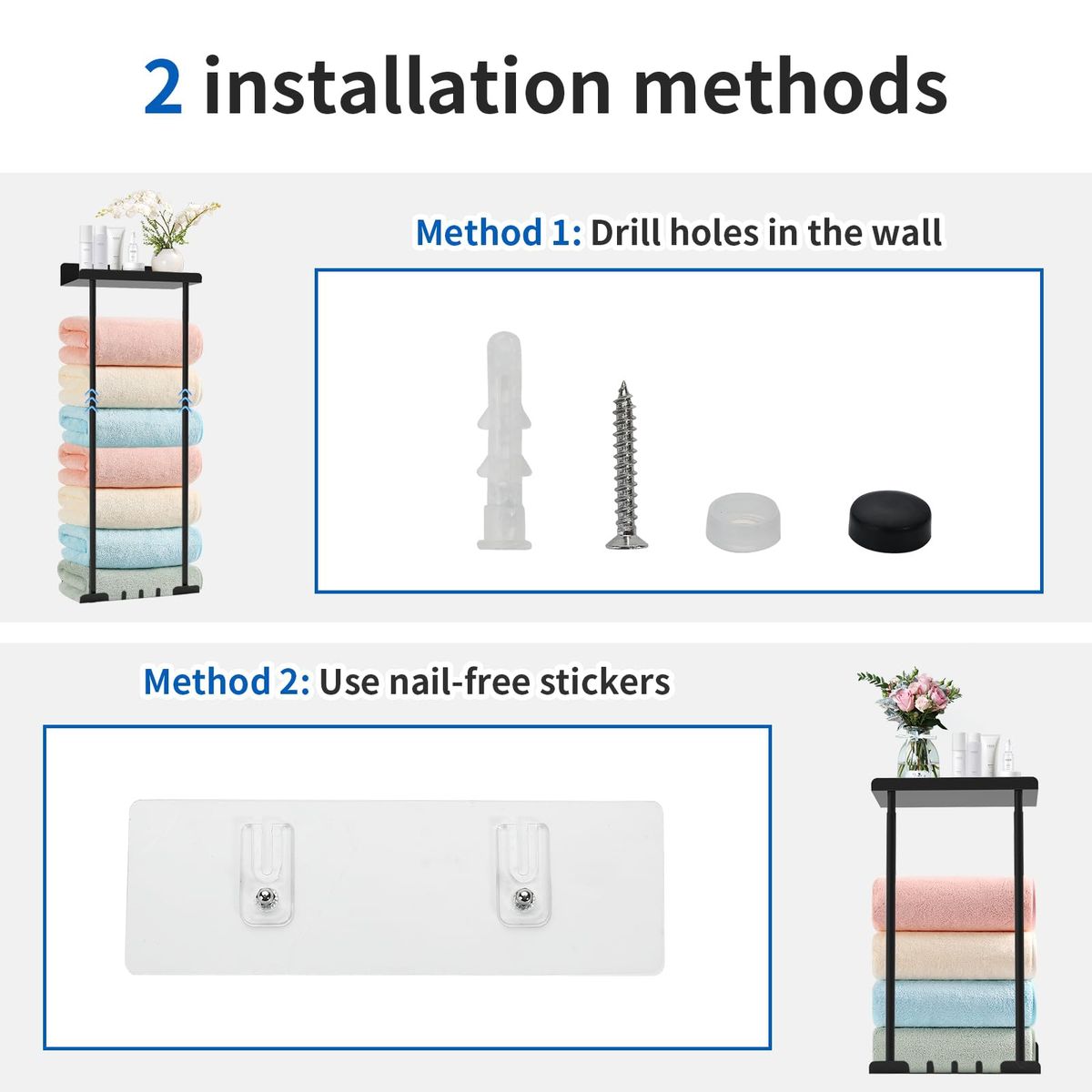 2 installation methods

Method 1: Drill holes in the wall

Method 2: Use nail-free stickers