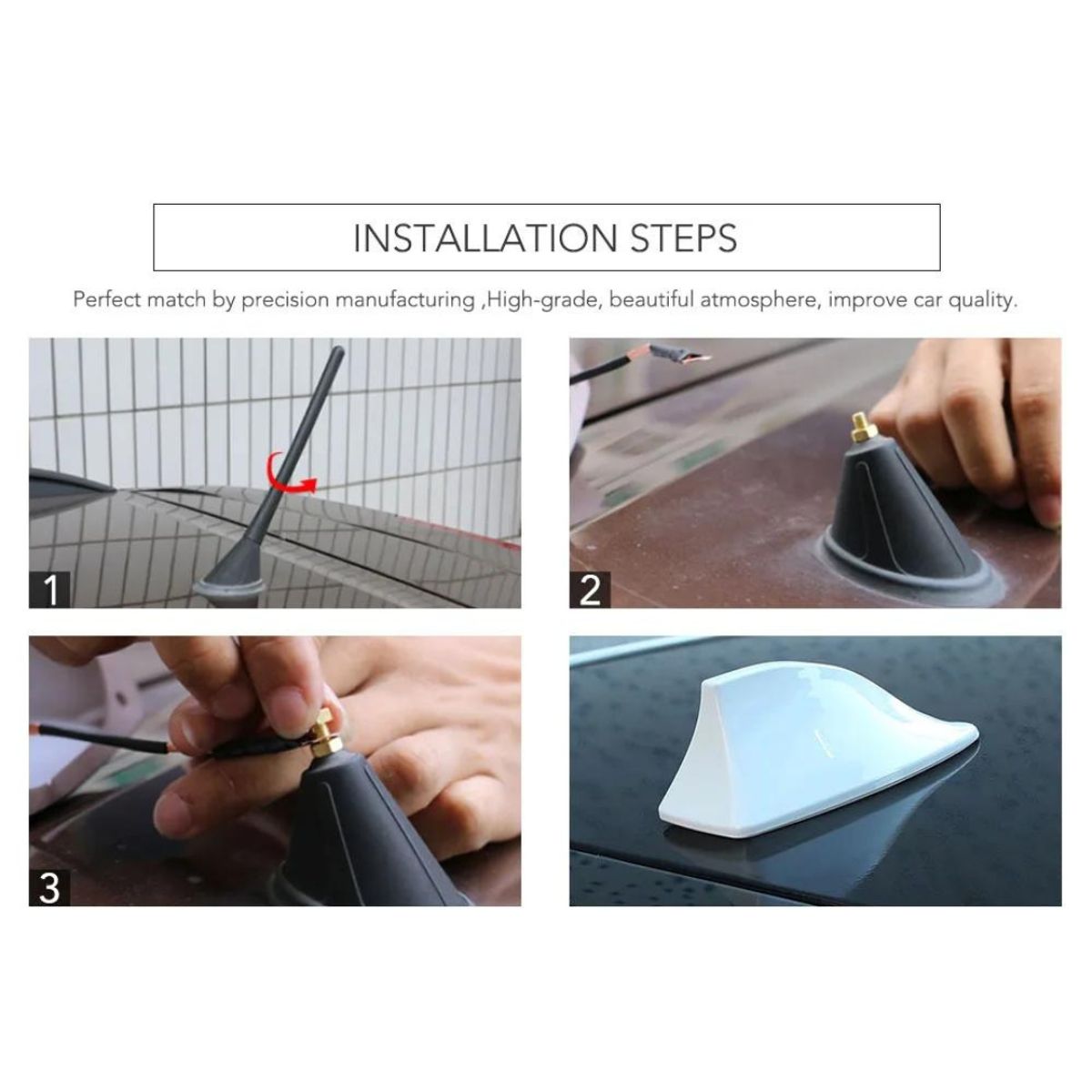 INSTALLATION STEPS

Perfect match by precision manufacturing ,High-grade, beautiful atmosphere, improve car quality.

1

2

3