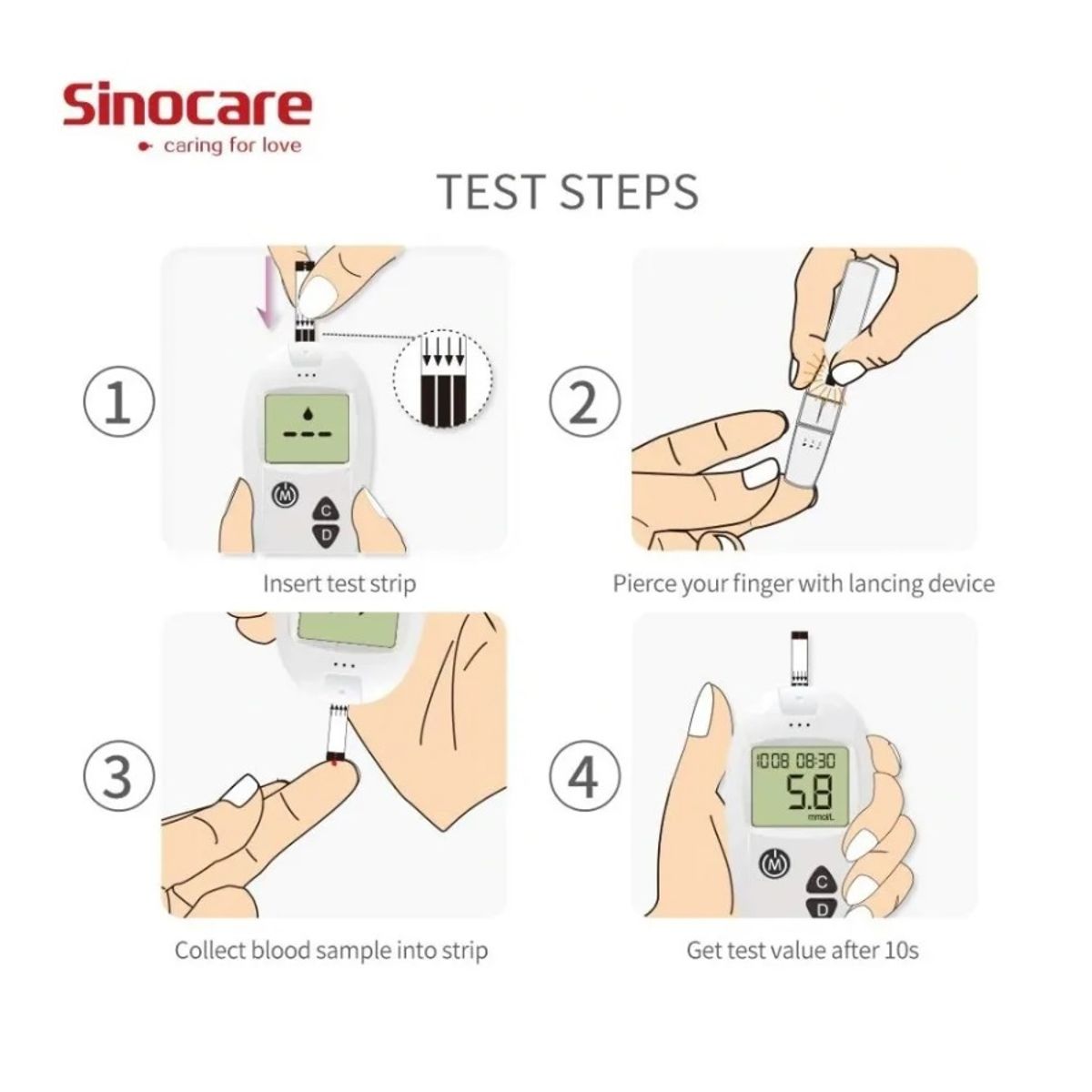 Sinocare
caring for love

TEST STEPS

1

M
C
D

Insert test strip

2

Pierce your finger with lancing device

3

Collect blood sample into strip

4

10.08 08:30
5.8
mmol/L
M
C
D

Get test value after 10s