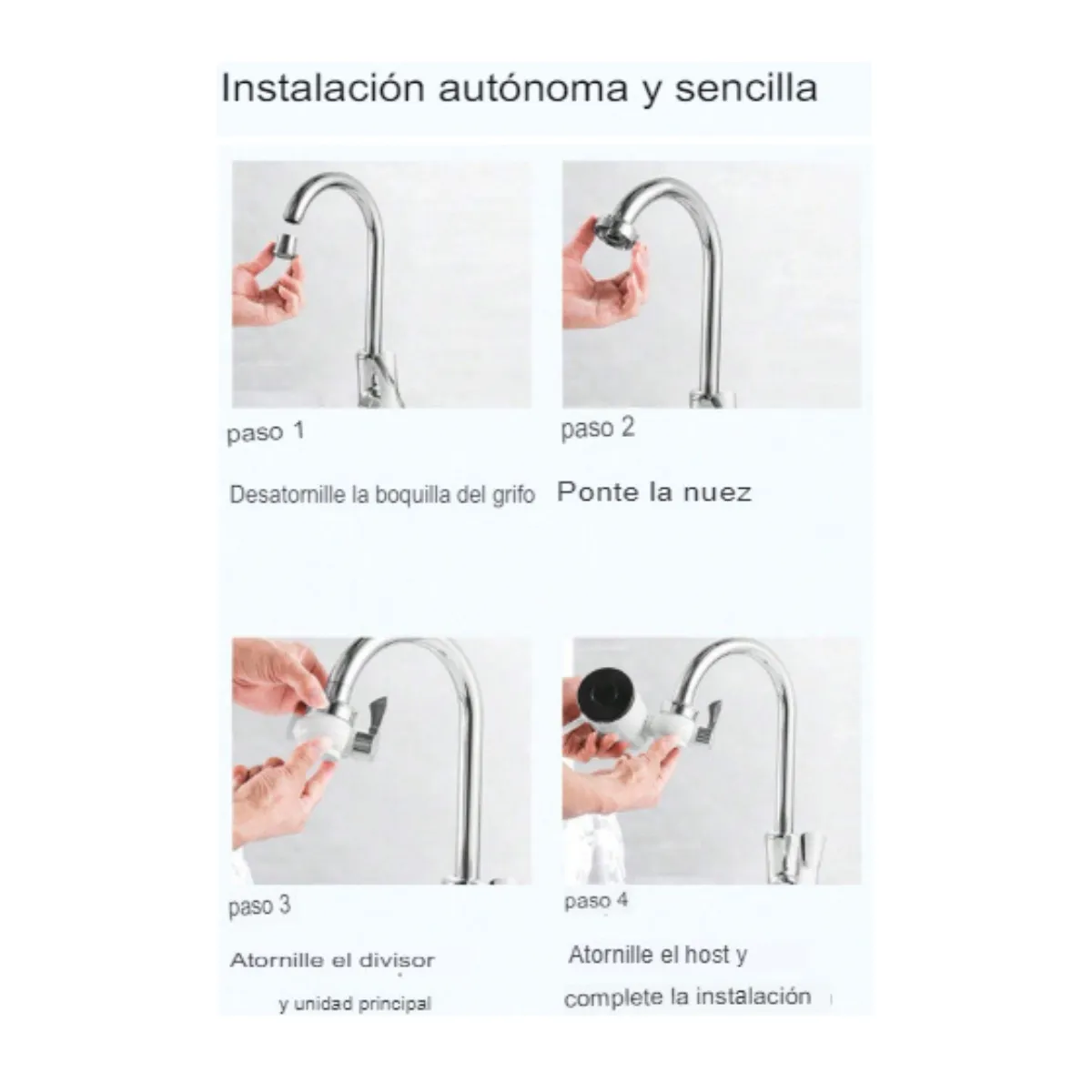 Instalación autónoma y sencilla

paso 1

Desatornille la boquilla del grifo

paso 2

Ponte la nuez

paso 3

Atornille el divisor

y unidad principal

paso 4

Atornille el host y

complete la instalación