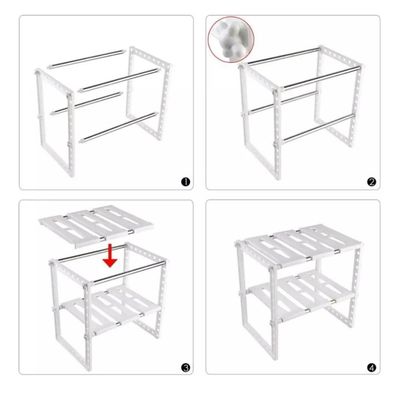 ❶
❷
❸
❹