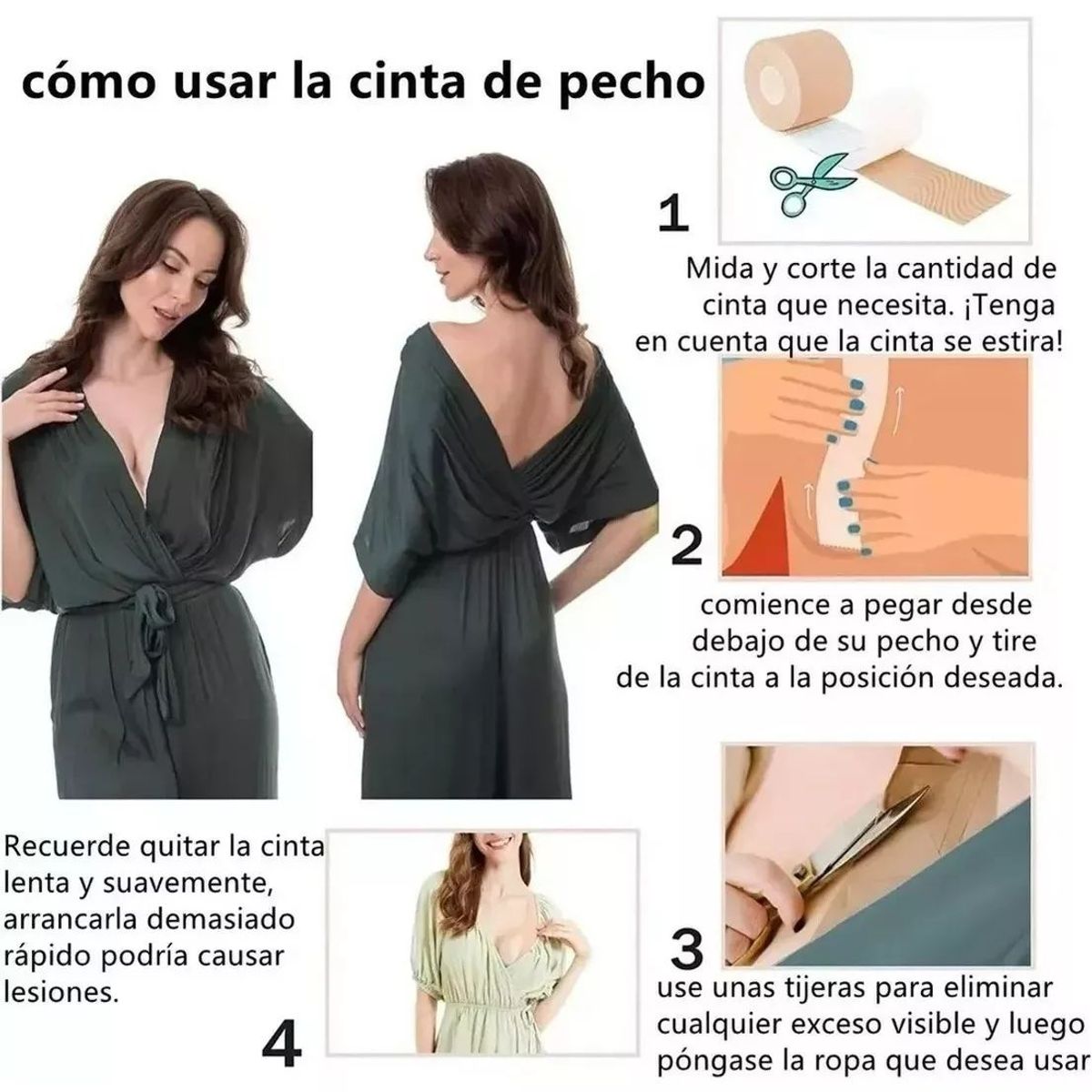 cómo usar la cinta de pecho

1

Mida y corte la cantidad de cinta que necesita. ¡Tenga en cuenta que la cinta se estira!

2

comience a pegar desde debajo de su pecho y tire de la cinta a la posición deseada.

3

use unas tijeras para eliminar cualquier exceso visible y luego póngase la ropa que desea usar

Recuerde quitar la cinta lenta y suavemente, arrancarla demasiado rápido podría causar lesiones.

4