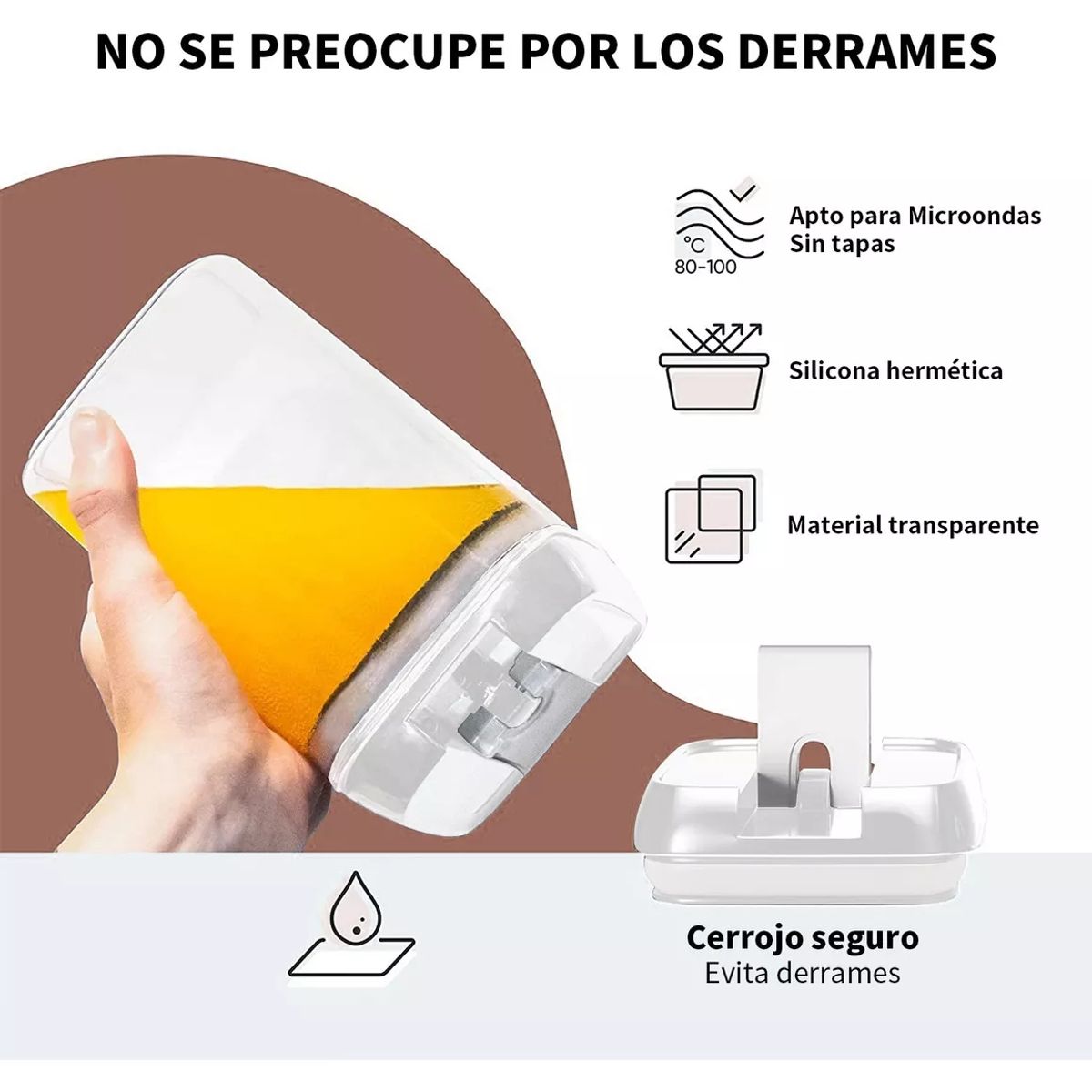 NO SE PREOCUPE POR LOS DERRAMES

°C
80-100

Apto para Microondas
Sin tapas

Silicona hermética

Material transparente

Cerrojo seguro
Evita derrames