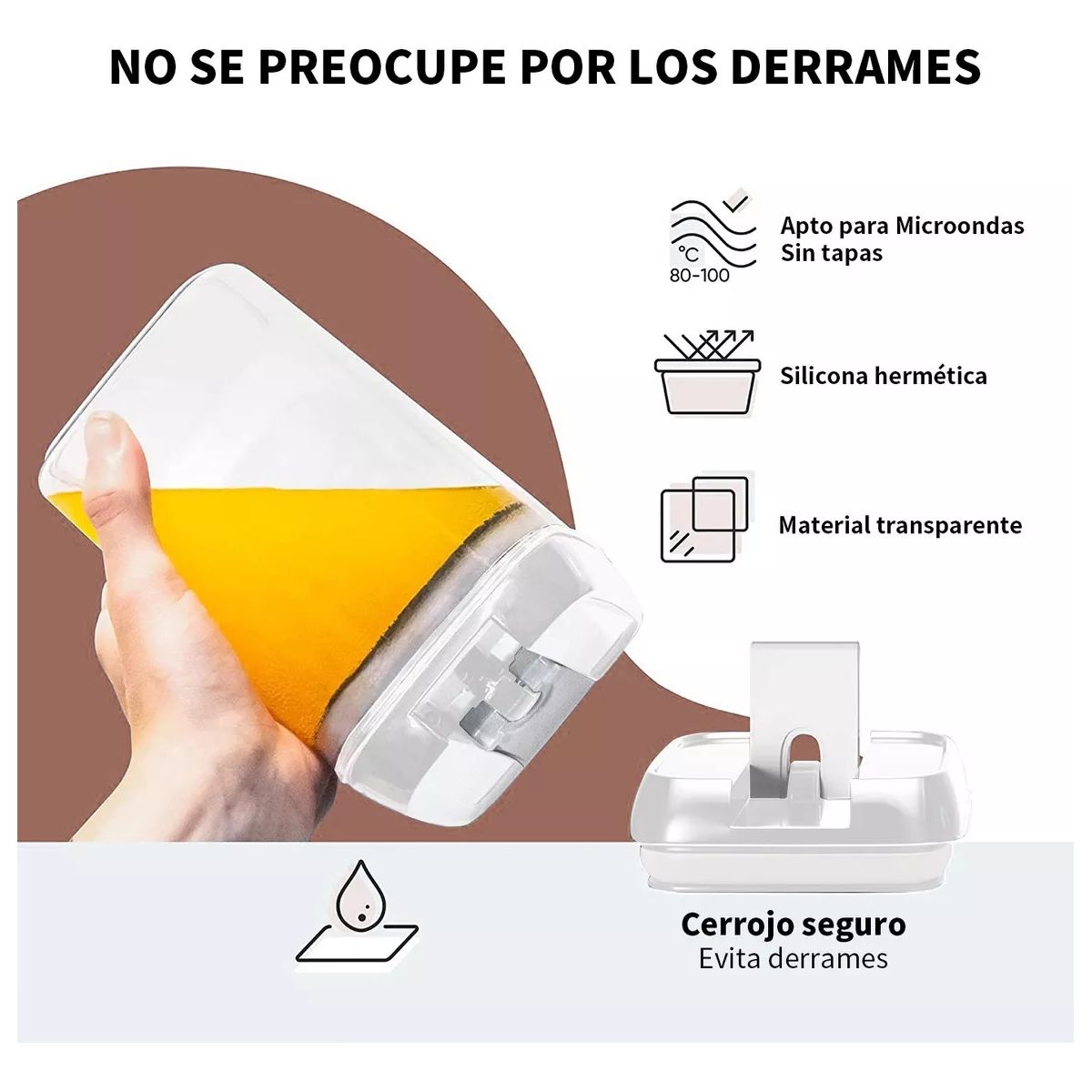 NO SE PREOCUPE POR LOS DERRAMES

°C
80-100

Apto para Microondas
Sin tapas

Silicona hermética

Material transparente

Cerrojo seguro
Evita derrames