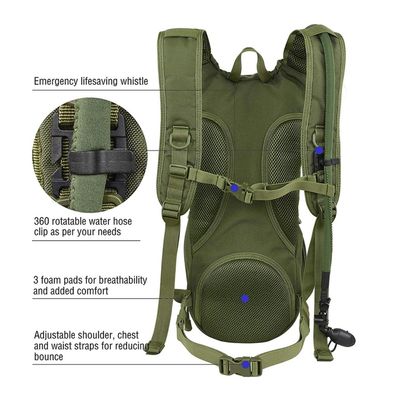 Emergency lifesaving whistle

360 rotatable water hose clip as per your needs

3 foam pads for breathability and added comfort

Adjustable shoulder, chest and waist straps for reducing bounce