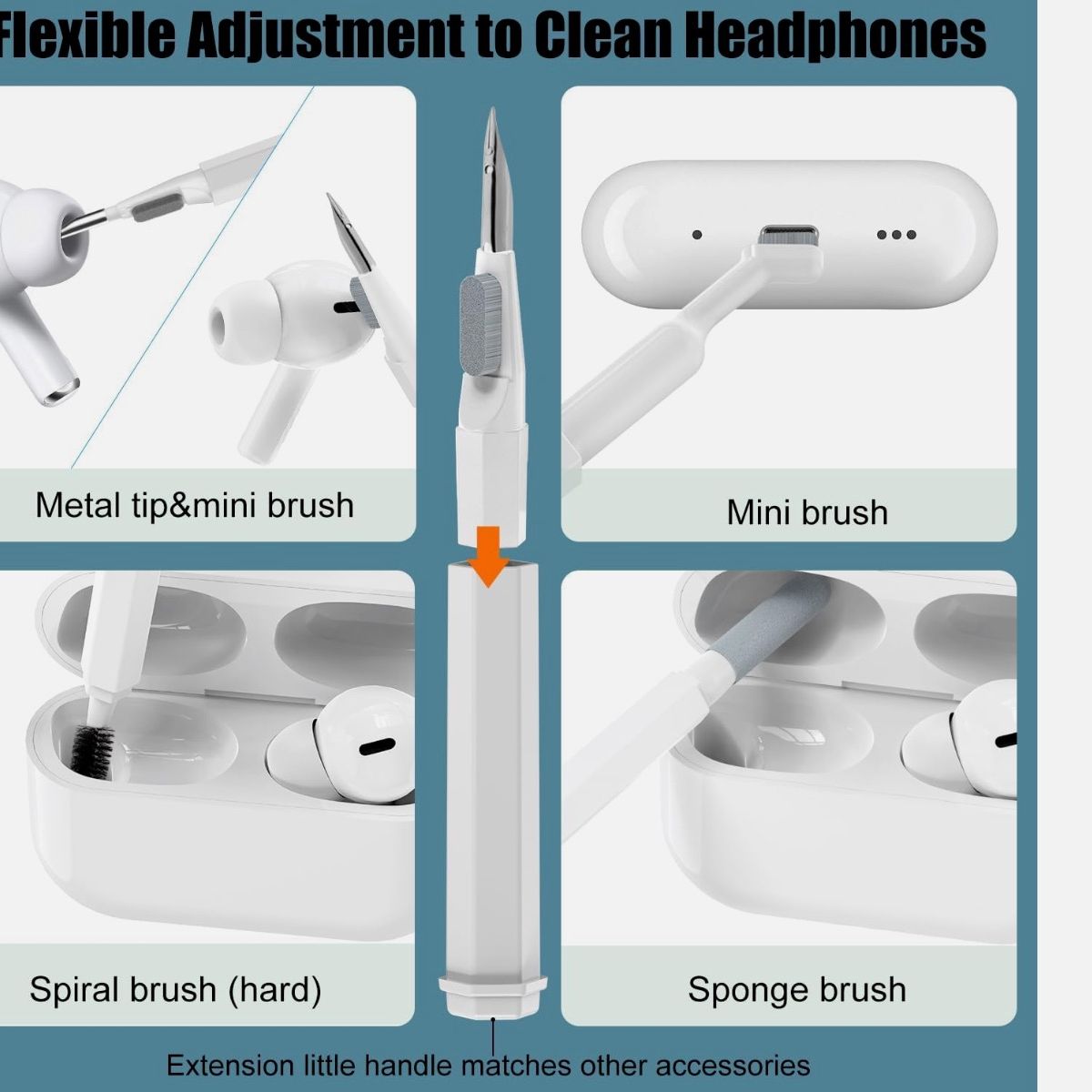 Flexible Adjustment to Clean Headphones

Metal tip&mini brush

Mini brush

Spiral brush (hard)

Sponge brush

Extension little handle matches other accessories