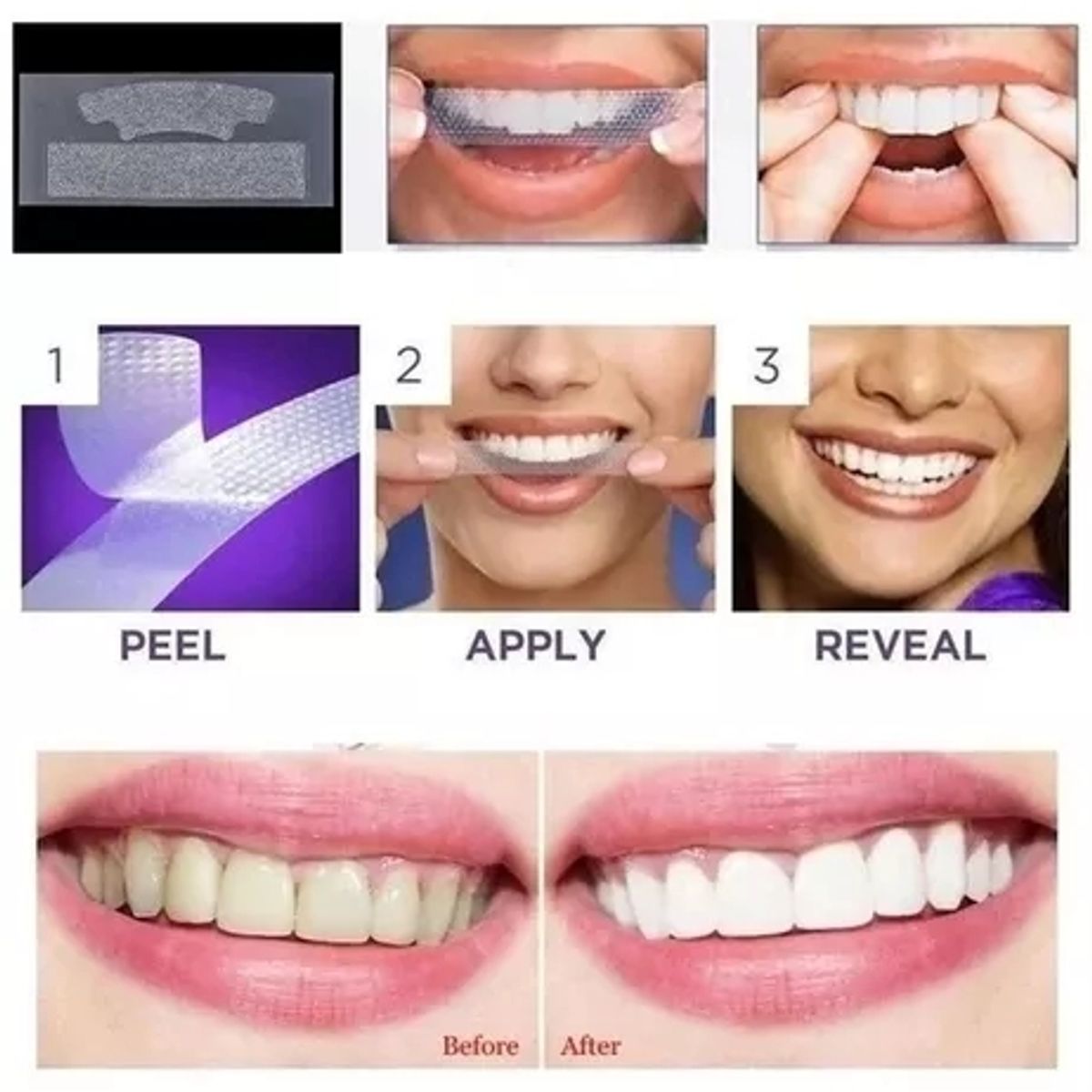 1

PEEL

2

APPLY

3

REVEAL

Before

After