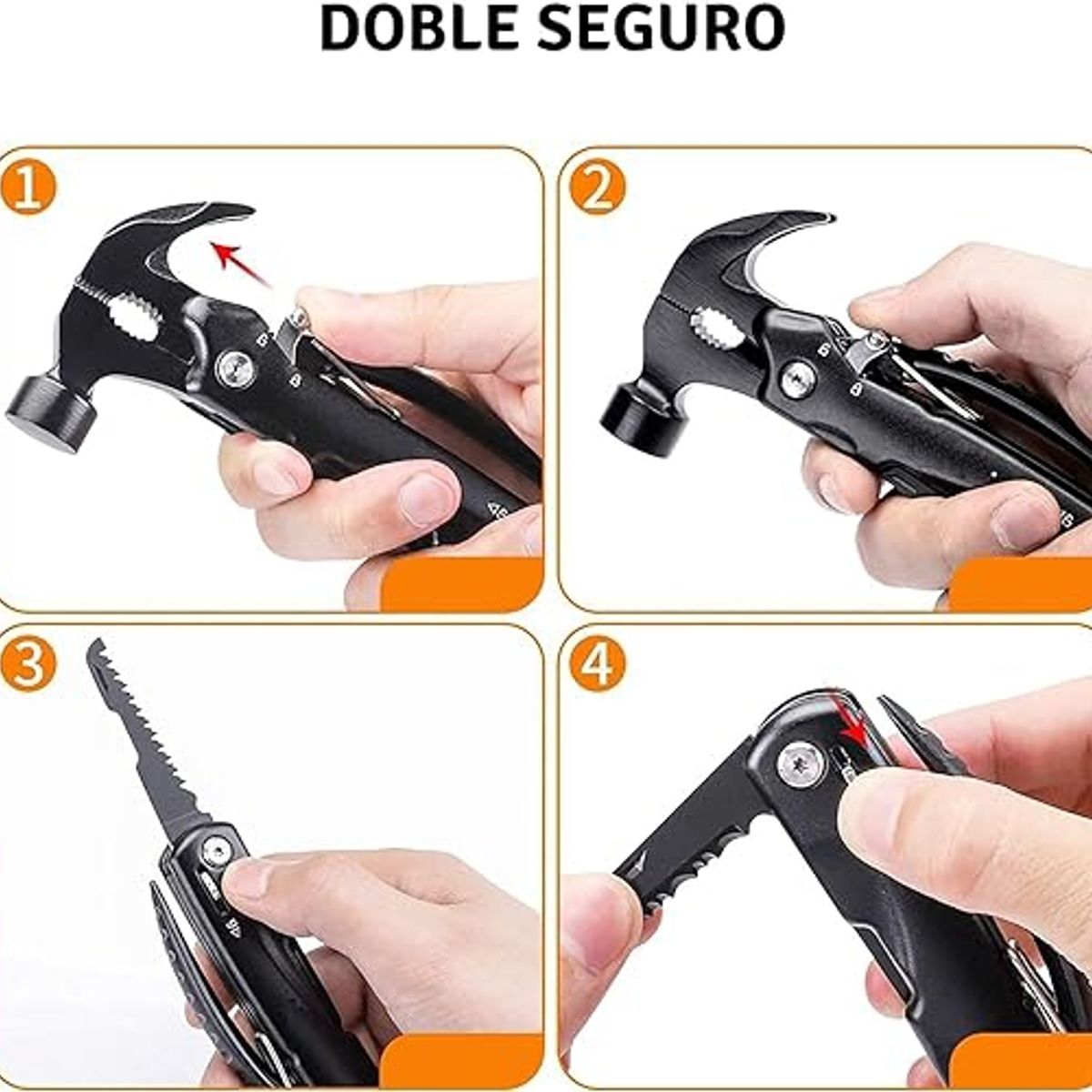 DOBLE SEGURO

1

2

3

4