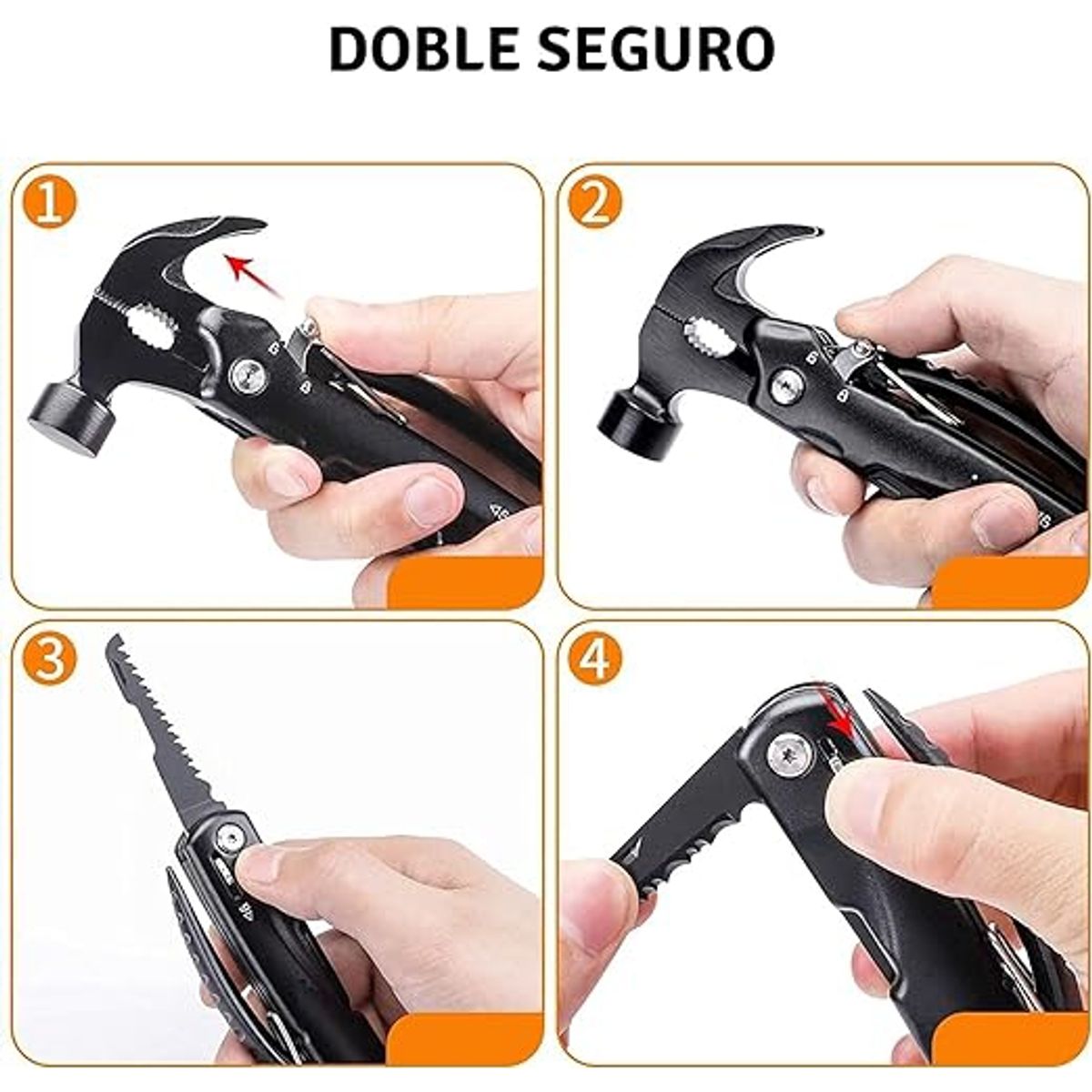 DOBLE SEGURO

1

2

3

4