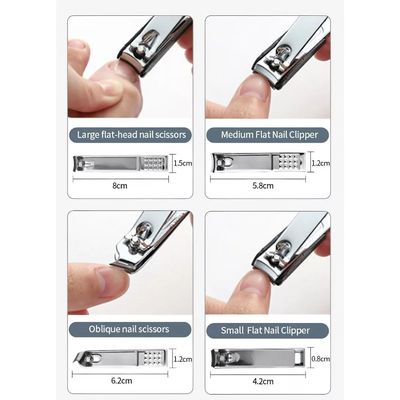 Large flat-head nail scissors

1.5cm

8cm

Medium Flat Nail Clipper

1.2cm

5.8cm

Oblique nail scissors

1.2cm

6.2cm

Small Flat Nail Clipper

0.8cm

4.2cm