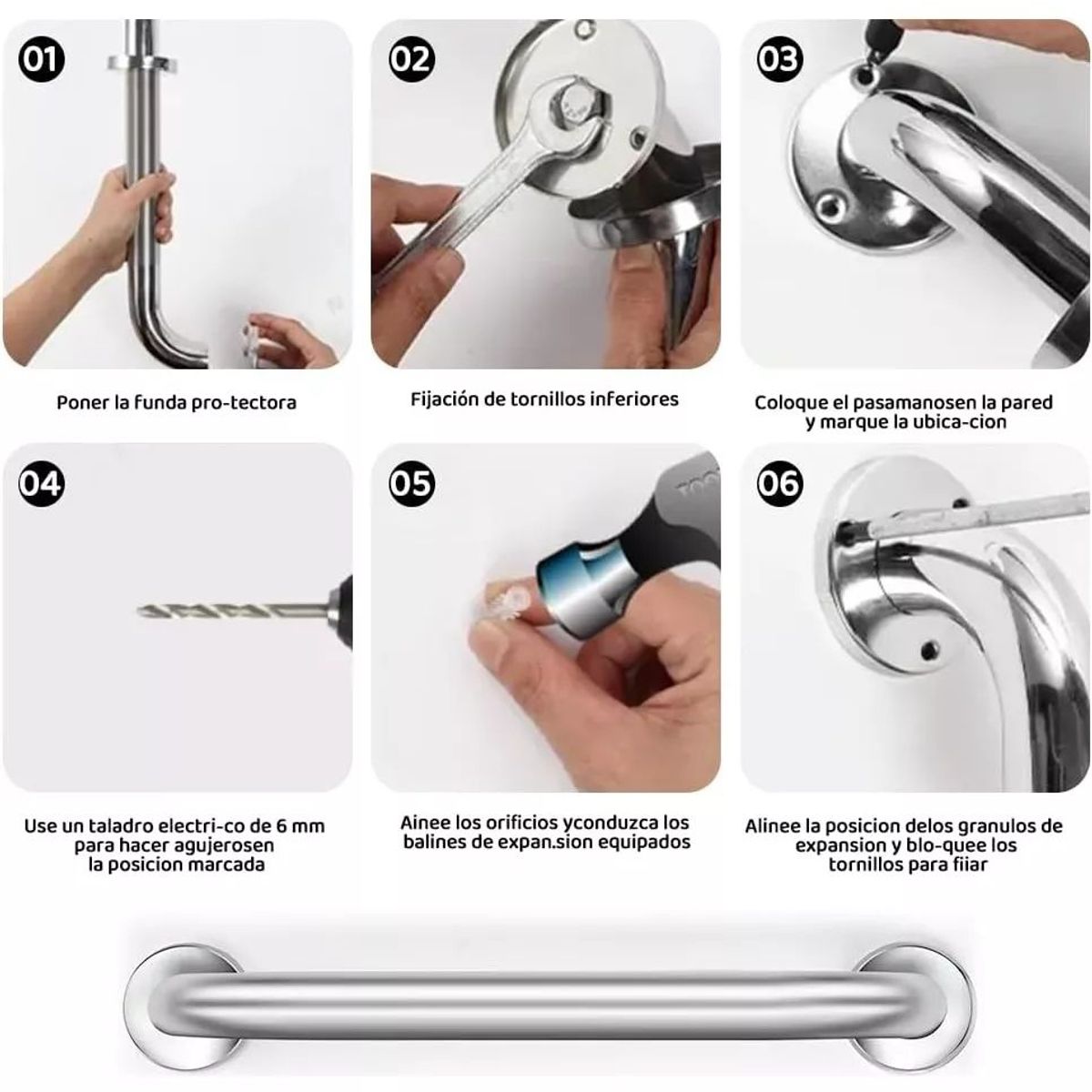 01

Poner la funda pro-tectora

02

Fijación de tornillos inferiores

03

Coloque el pasamanosen la pared y marque la ubica-cion

04

Use un taladro electri-co de 6 mm para hacer agujerosen la posicion marcada

05

Ainee los orificios yconduzca los balines de expan.sion equipados

06

Alinee la posicion delos granulos de expansion y blo-quee los tornillos para fiiar