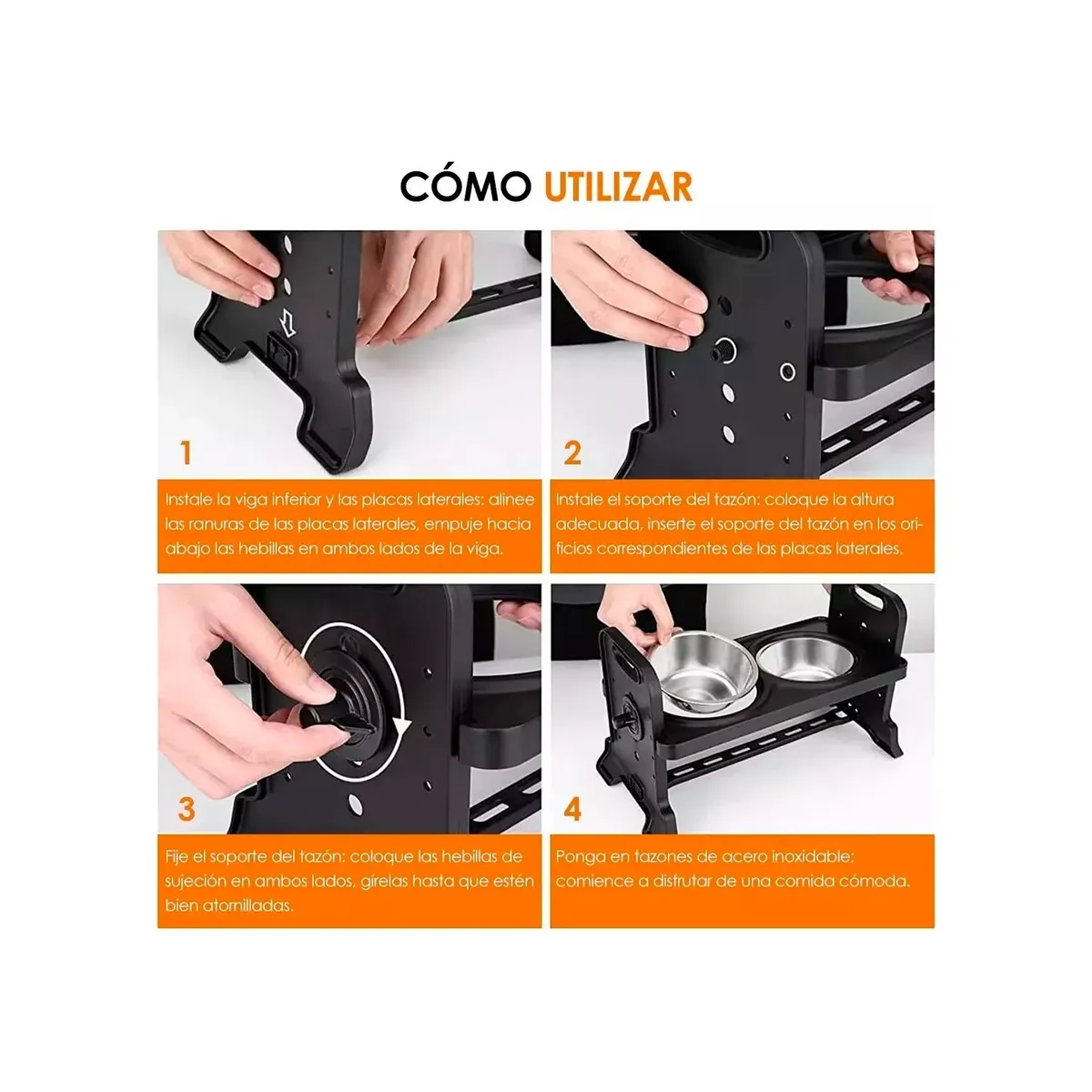 CÓMO UTILIZAR

1

Instale la viga inferior y las placas laterales: alinee las ranuras de las placas laterales, empuje hacia abajo las hebillas en ambos lados de la viga.

2

Instale el soporte del tazón: coloque la altura adecuada, inserte el soporte del tazón en los orificios correspondientes de las placas laterales.

3

Fije el soporte del tazón: coloque las hebillas de sujeción en ambos lados, gírelas hasta que estén bien atornilladas.

4

Ponga en tazones de acero inoxidable: comience a disfrutar de una comida cómoda.