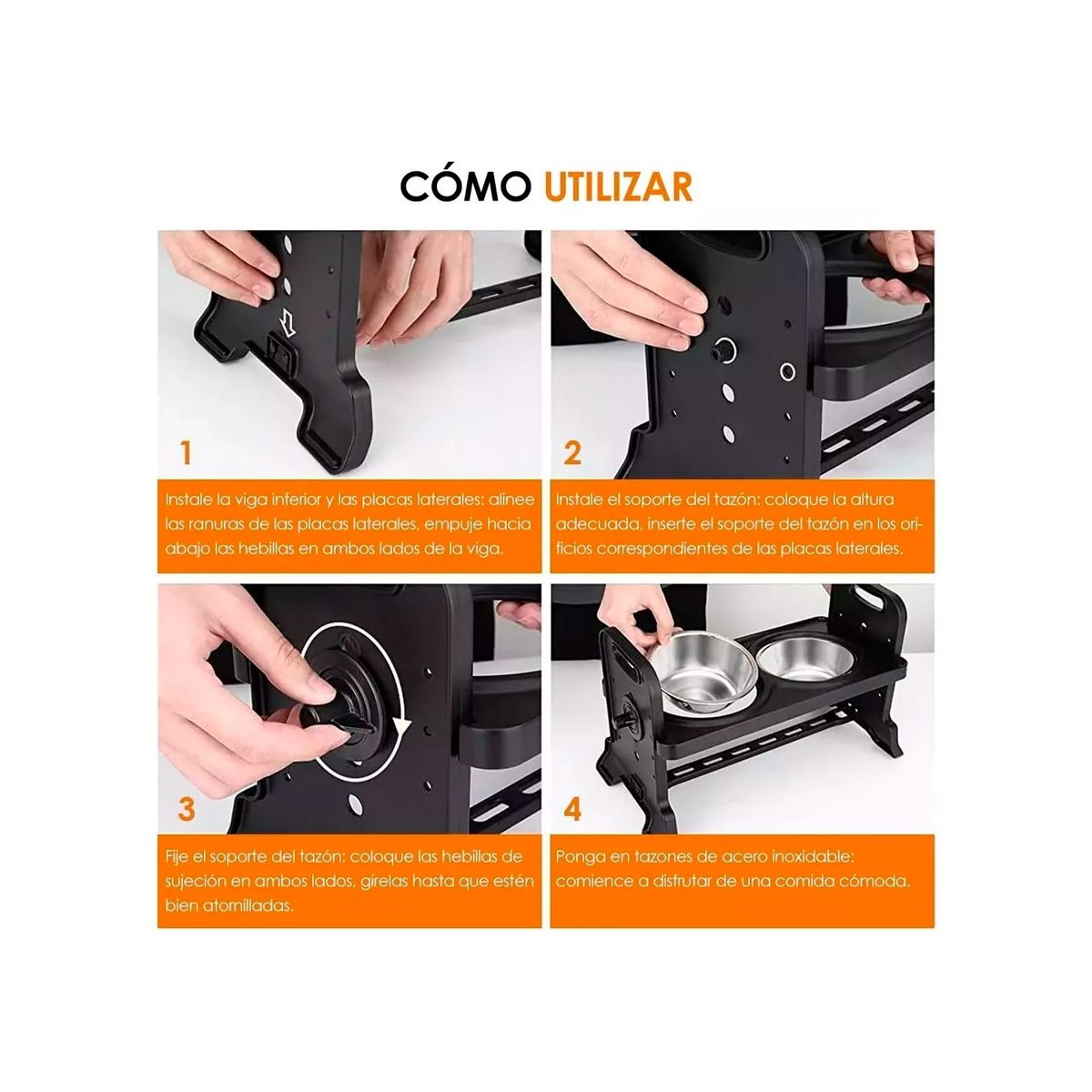 CÓMO UTILIZAR

1

Instale la viga inferior y las placas laterales: alinee las ranuras de las placas laterales, empuje hacia abajo las hebillas en ambos lados de la viga.

2

Instale el soporte del tazón: coloque la altura adecuada, inserte el soporte del tazón en los orificios correspondientes de las placas laterales.

3

Fije el soporte del tazón: coloque las hebillas de sujeción en ambos lados, gírelas hasta que estén bien atornilladas.

4

Ponga en tazones de acero inoxidable: comience a disfrutar de una comida cómoda.