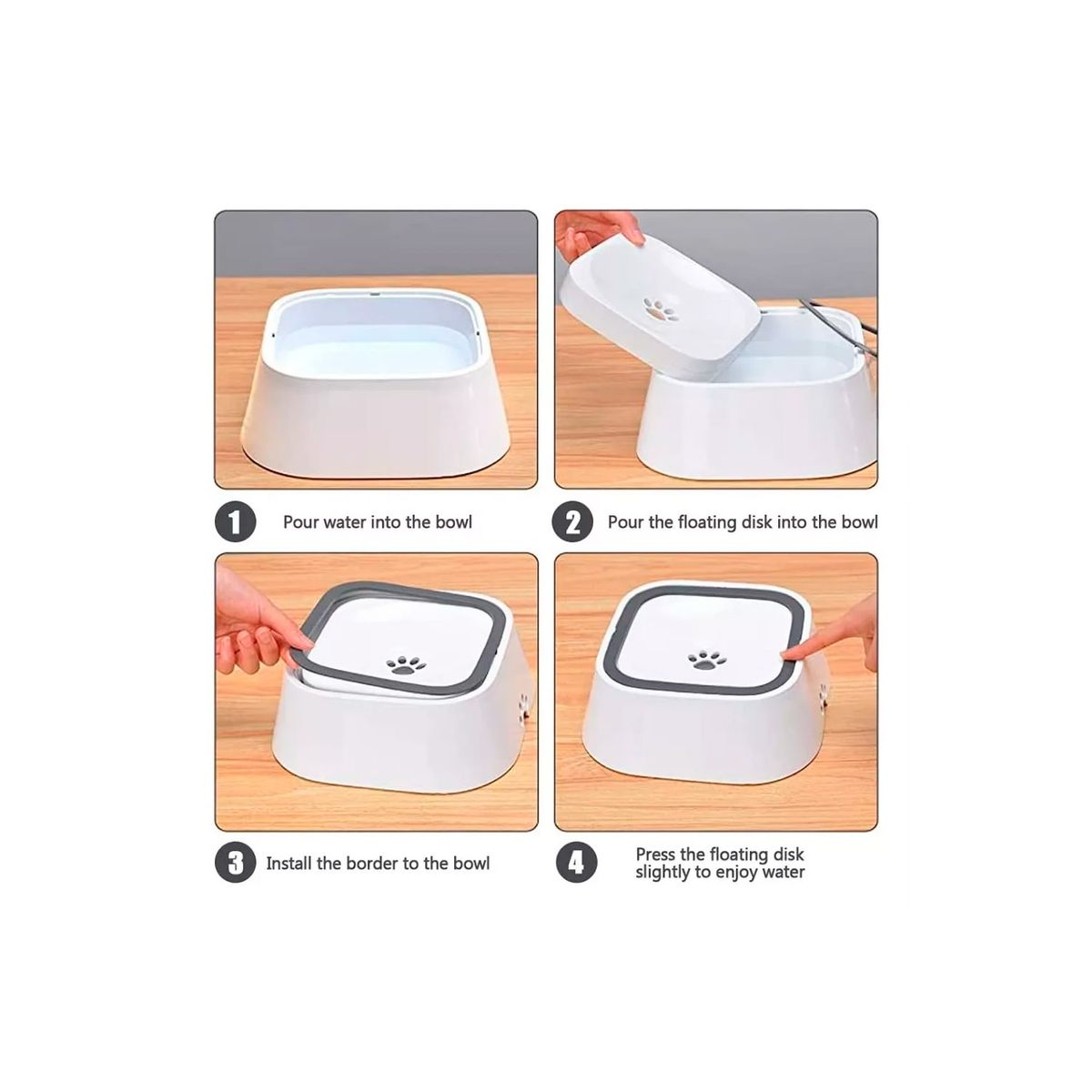 1 Pour water into the bowl

2 Pour the floating disk into the bowl

3 Install the border to the bowl

4 Press the floating disk slightly to enjoy water