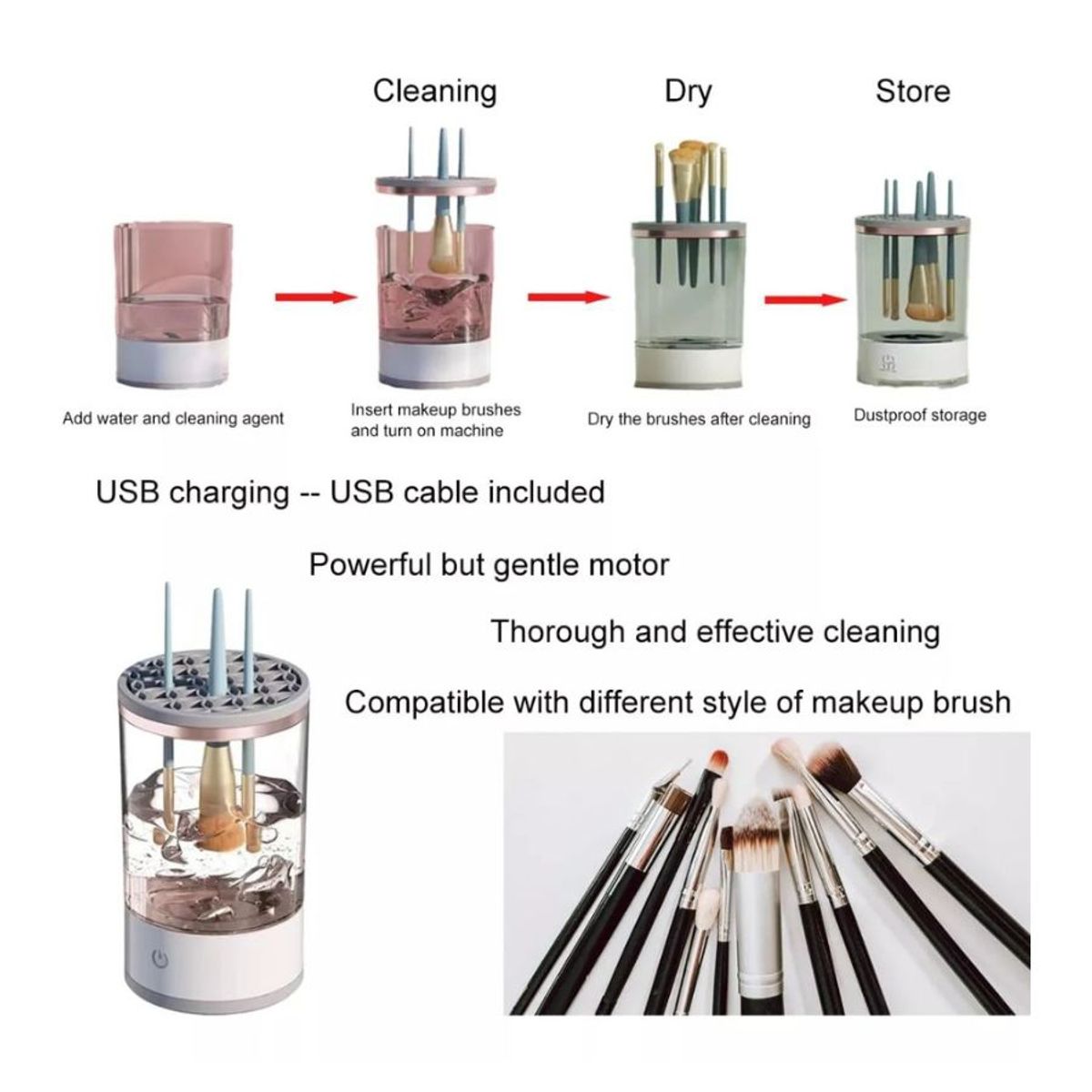 Cleaning

Dry

Store

Add water and cleaning agent

Insert makeup brushes and turn on machine

Dry the brushes after cleaning

Dustproof storage

USB charging -- USB cable included

Powerful but gentle motor

Thorough and effective cleaning

Compatible with different style of makeup brush