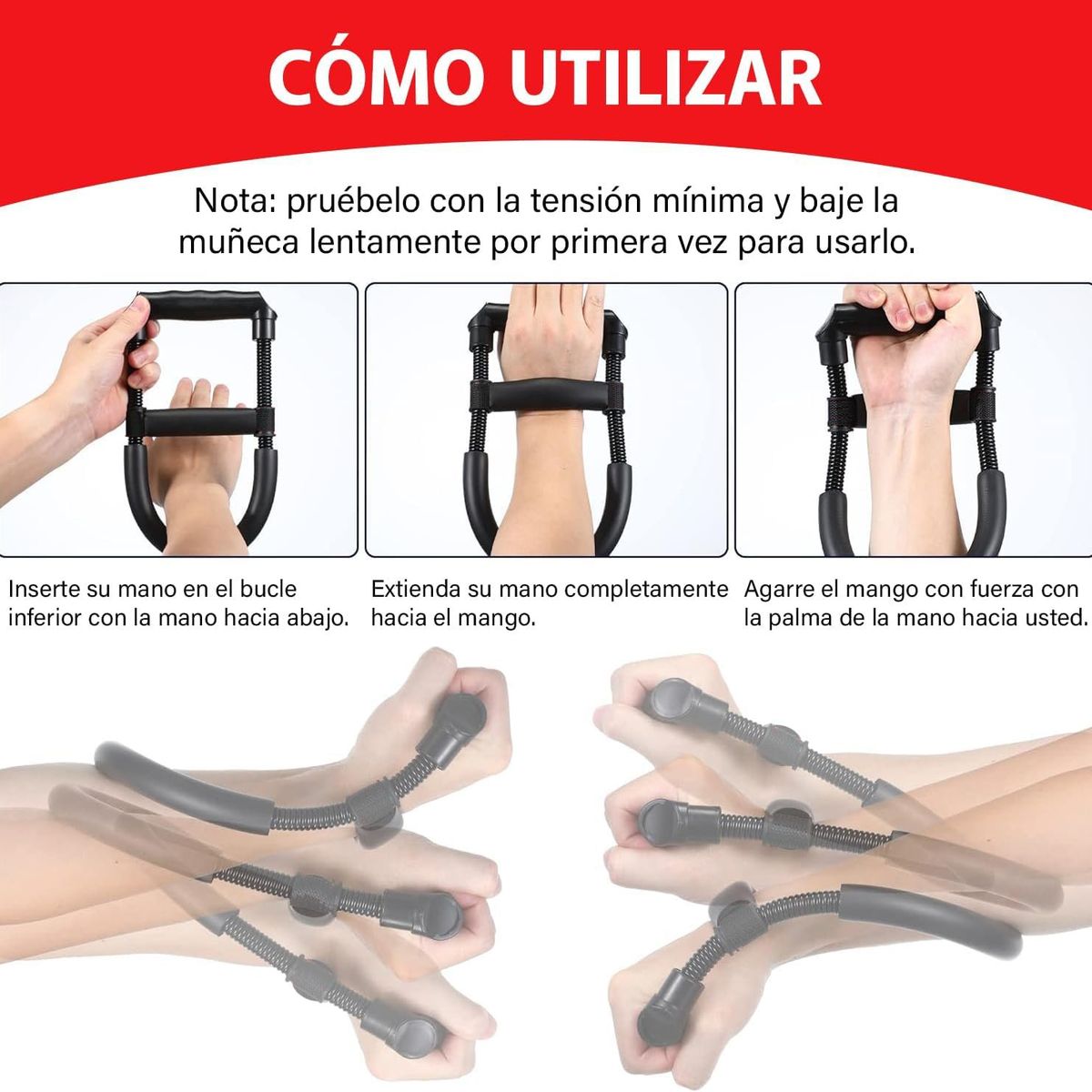 CÓMO UTILIZAR

Nota: pruébelo con la tensión mínima y baje la muñeca lentamente por primera vez para usarlo.

Inserte su mano en el bucle inferior con la mano hacia abajo.

Extienda su mano completamente hacia el mango.

Agarre el mango con fuerza con la palma de la mano hacia usted.