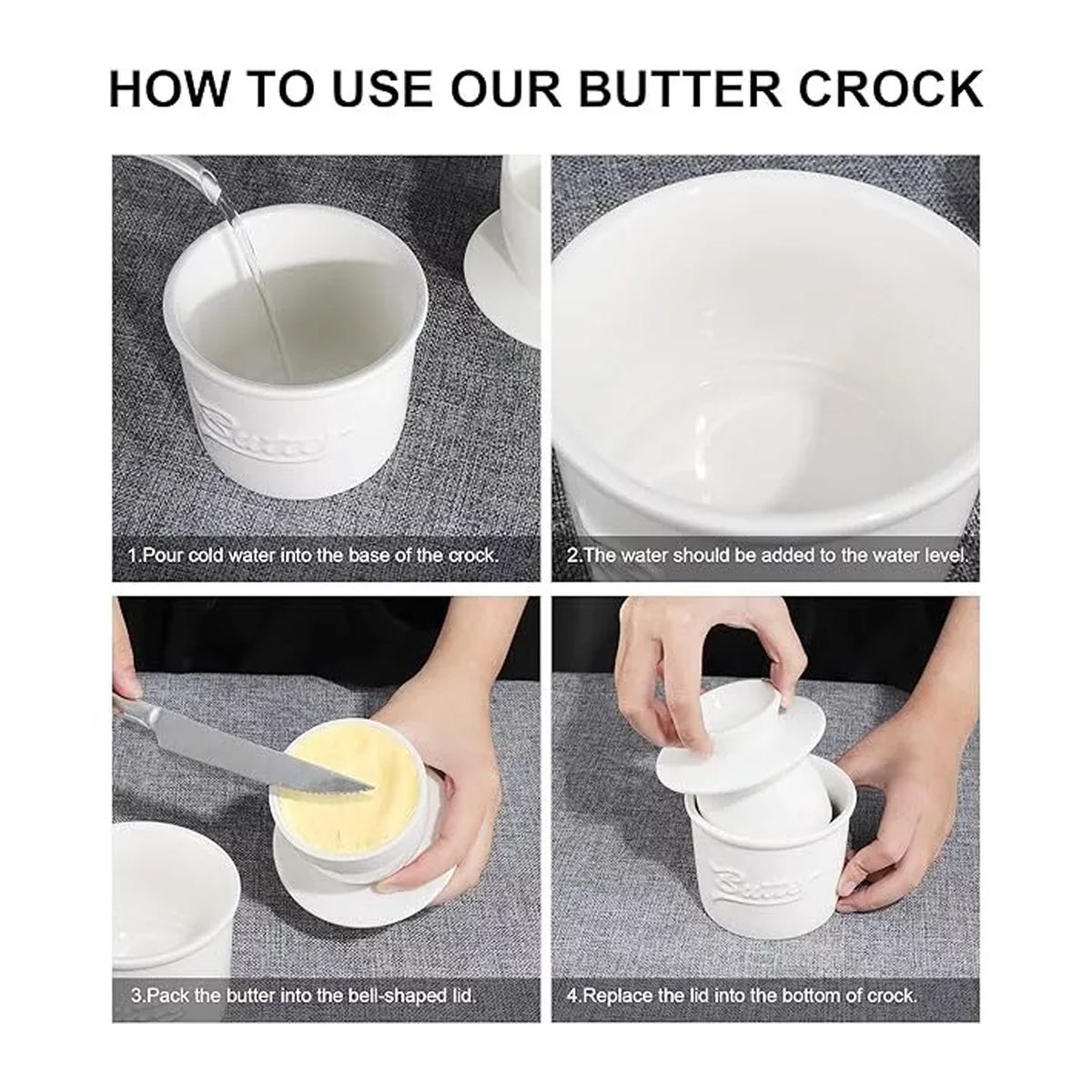 HOW TO USE OUR BUTTER CROCK

Butter

1.Pour cold water into the base of the crock.

2.The water should be added to the water level.

3.Pack the butter into the bell-shaped lid.

Butter

4.Replace the lid into the bottom of crock.