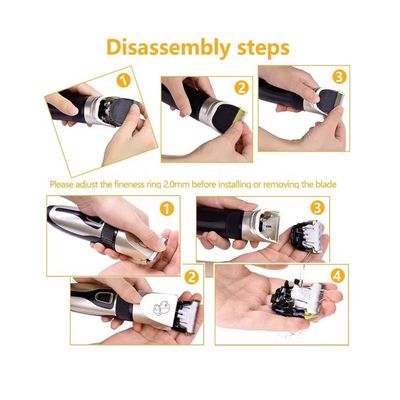 Disassembly steps

1

2

3

Please adjust the fineness ring 2.0mm before installing or removing the blade

1

3

2

4