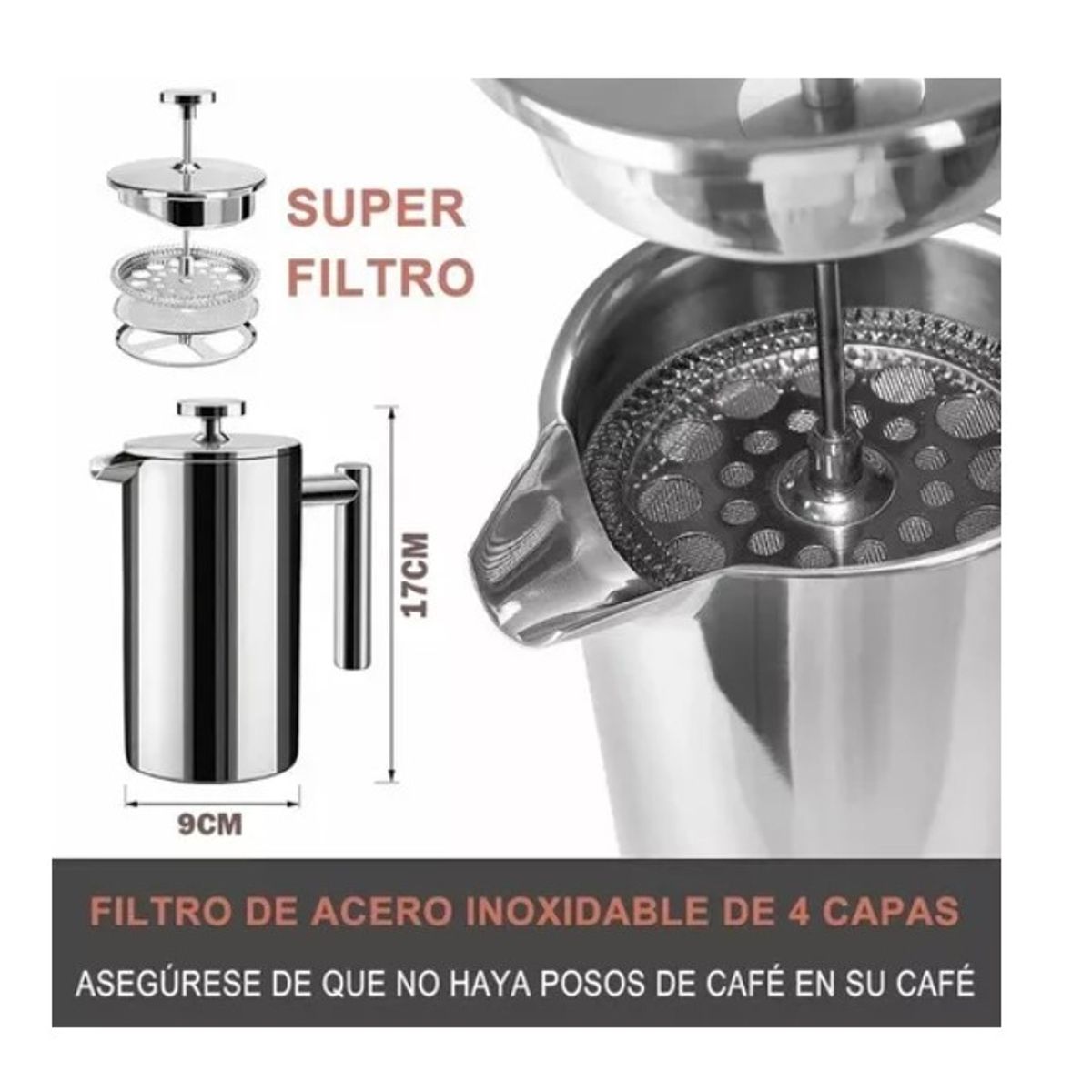 SUPER FILTRO

17CM

9CM

FILTRO DE ACERO INOXIDABLE DE 4 CAPAS

ASEGÚRESE DE QUE NO HAYA POSOS DE CAFÉ EN SU CAFÉ