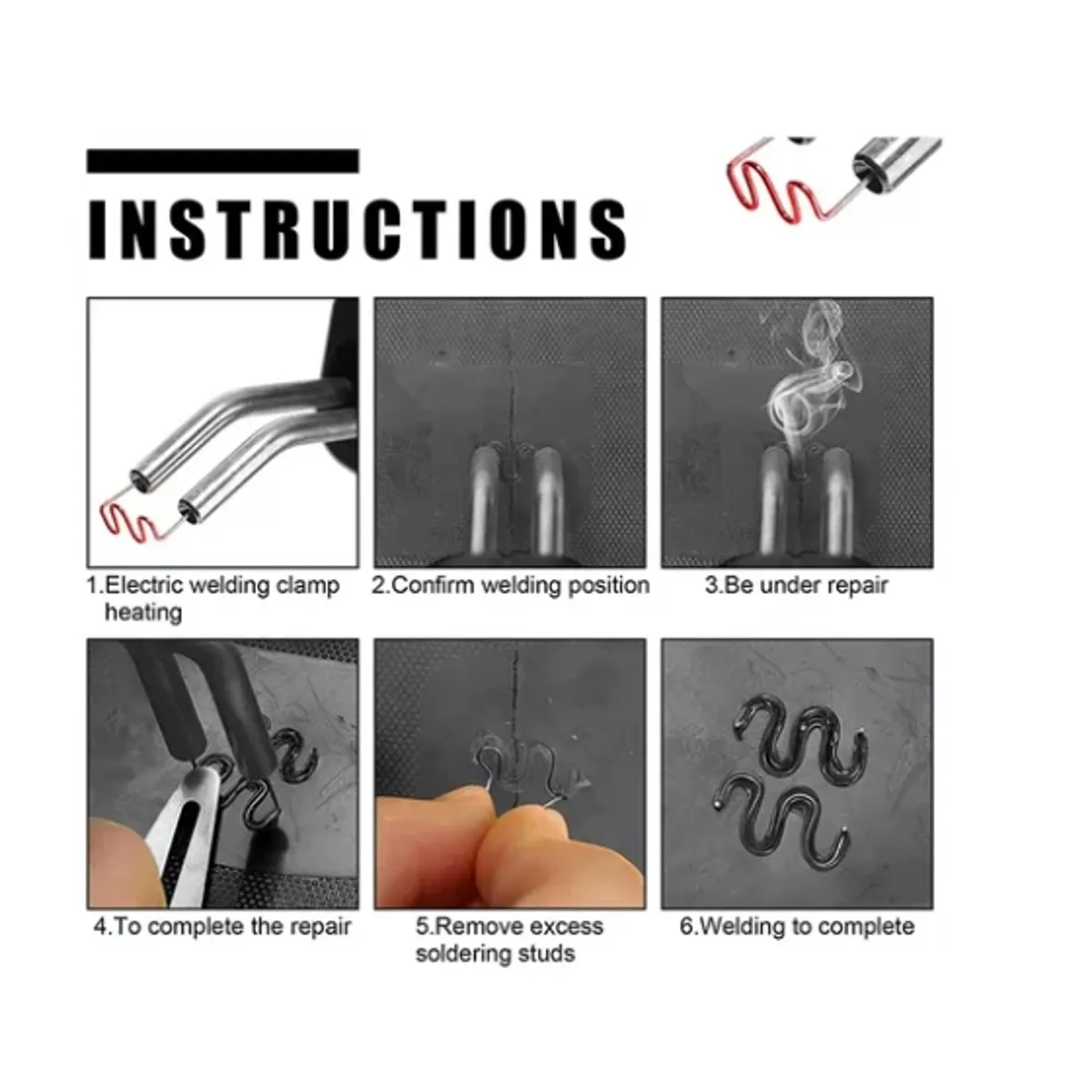 INSTRUCTIONS

1.Electric welding clamp heating

2.Confirm welding position

3.Be under repair

4.To complete the repair

5.Remove excess soldering studs

6.Welding to complete