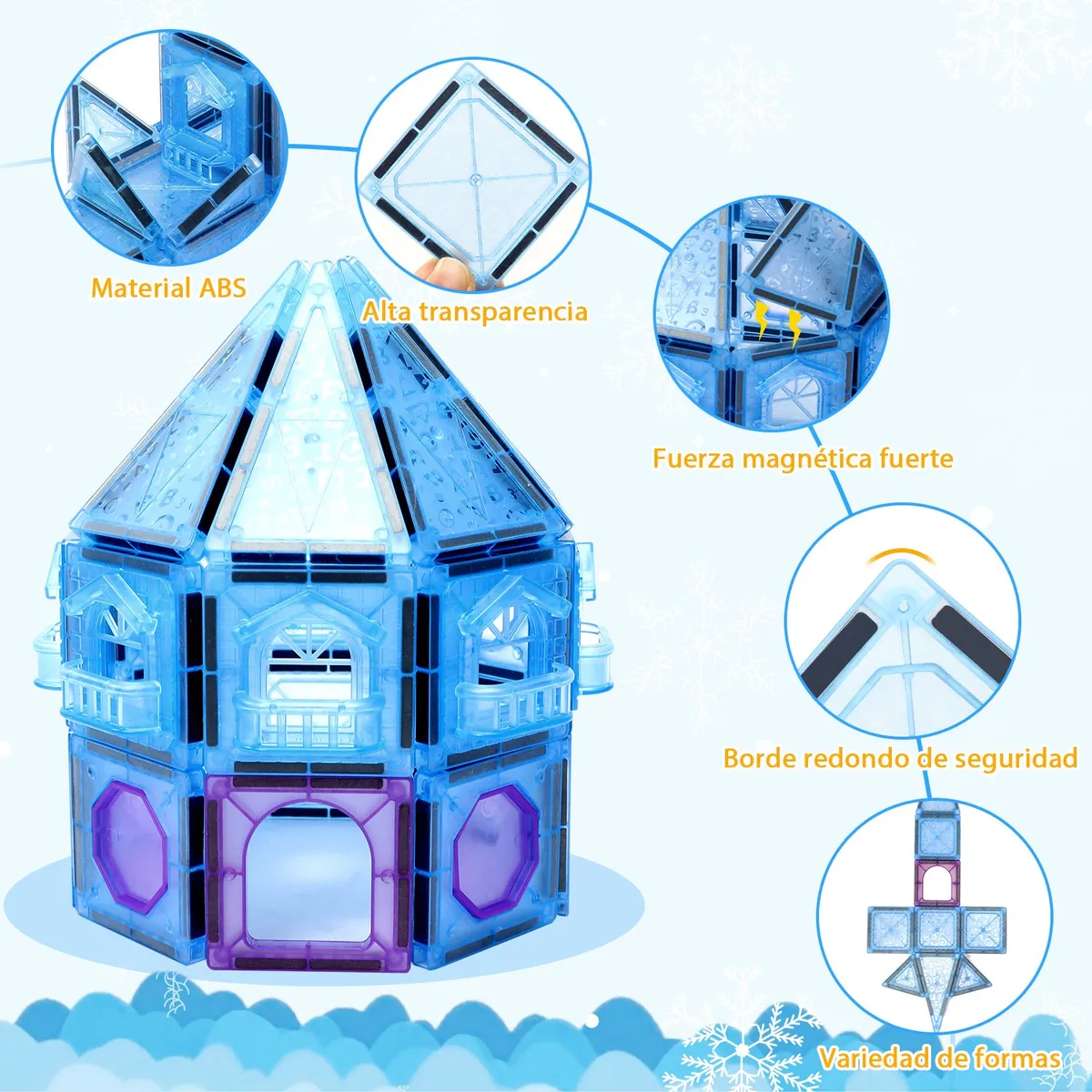 Material ABS

Alta transparencia

Fuerza magnética fuerte

Borde redondo de seguridad

Variedad de formas