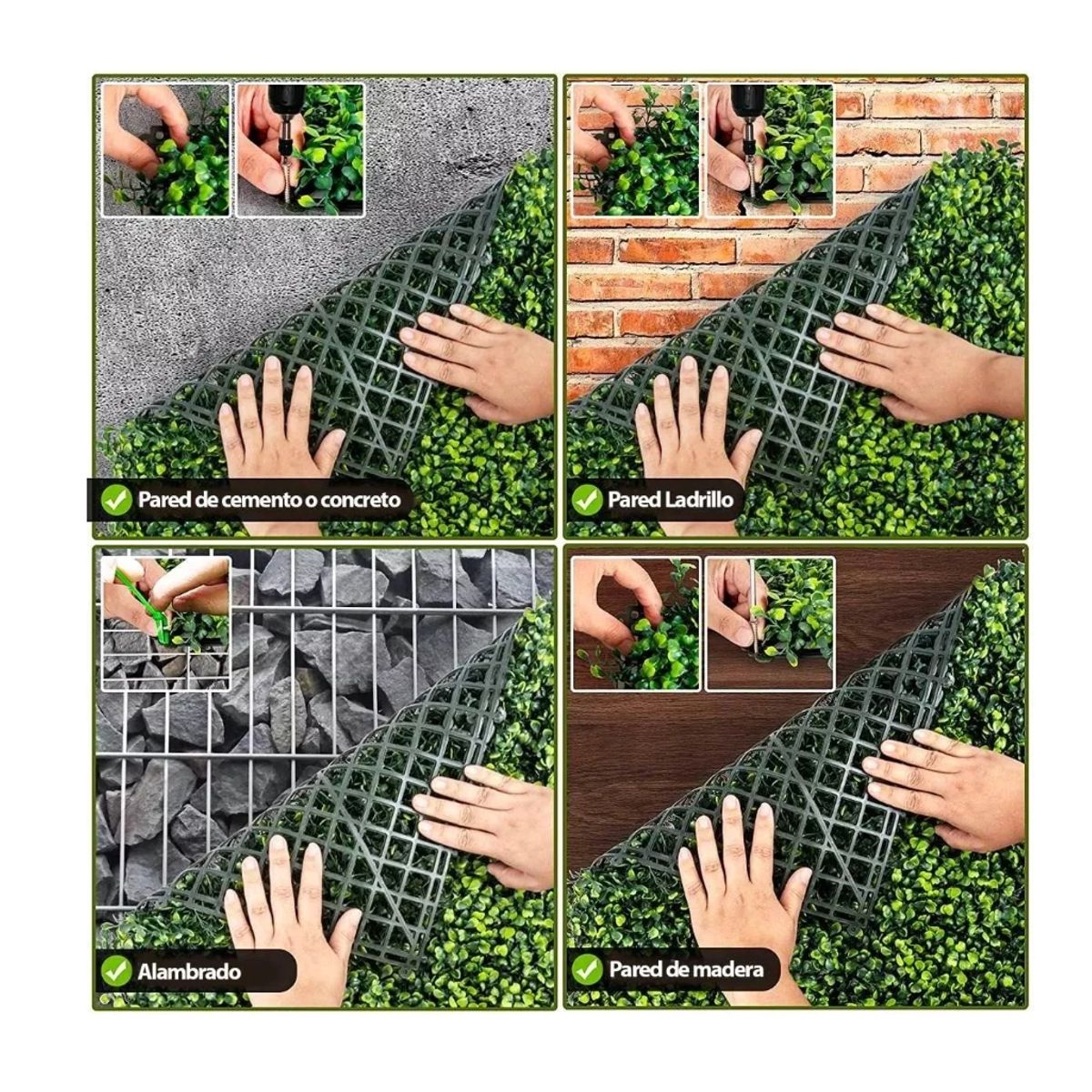 Pared de cemento o concreto

Pared Ladrillo

Alambrado

Pared de madera